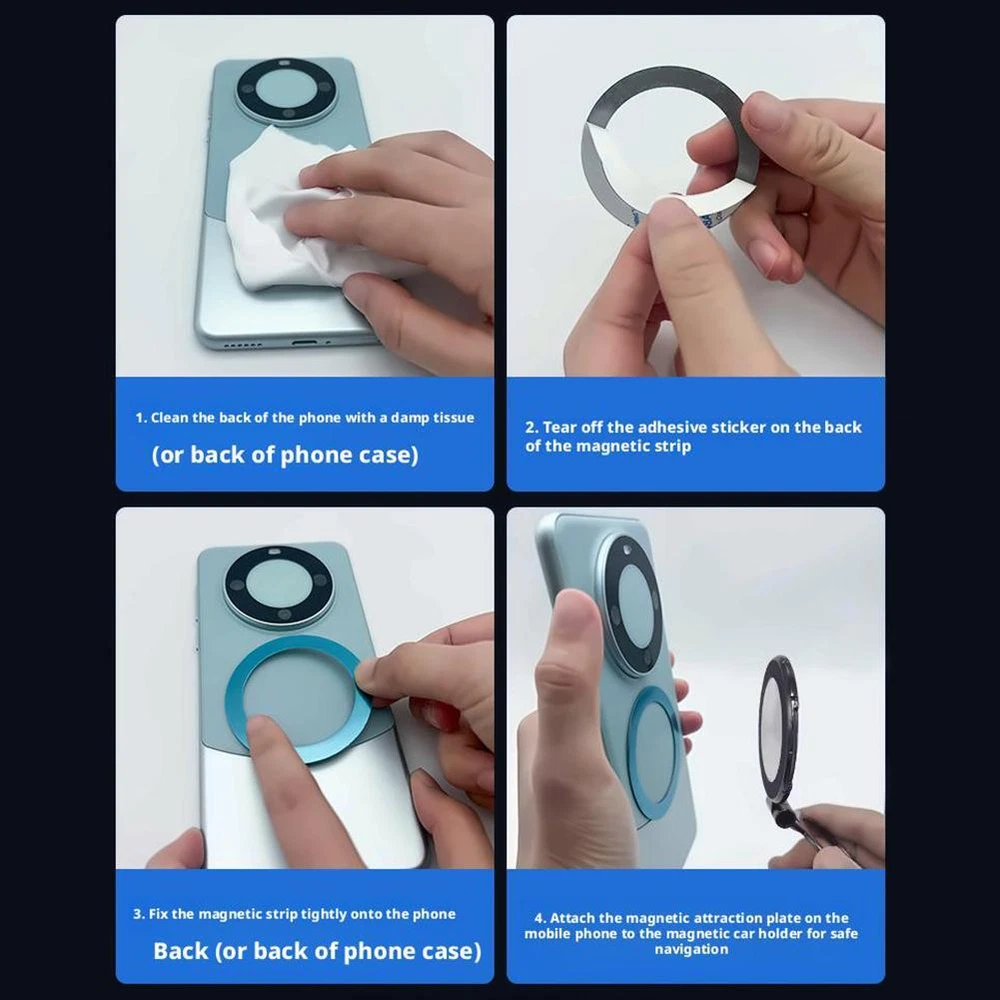 1. Clean the back of the phone with a damp tissue

(or back of phone case)

2. Tear off the adhesive sticker on the back of the magnetic strip

3. Fix the magnetic strip tightly onto the phone

Back (or back of phone case)

4. Attach the magnetic attraction plate on the mobile phone to the magnetic car holder for safe navigation