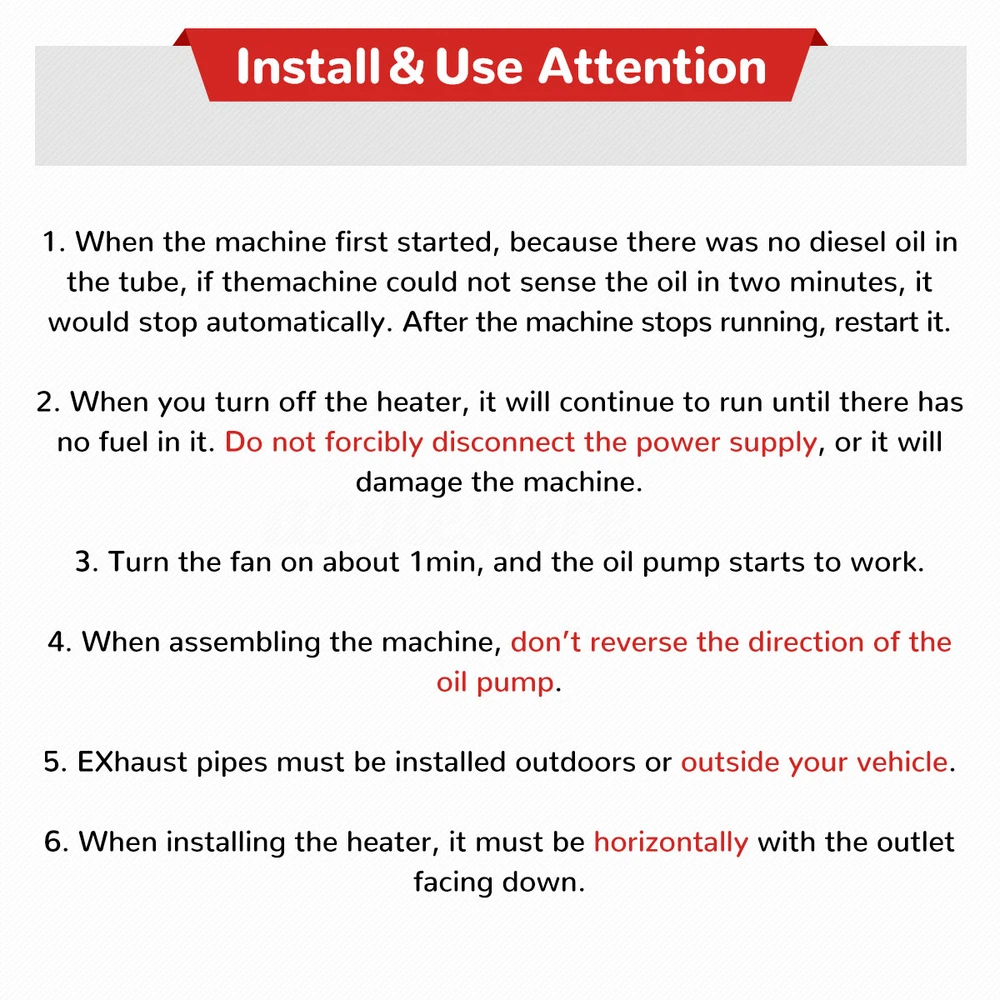 Install & Use Attention

1. When the machine first started, because there was no diesel oil in the tube, if themachine could not sense the oil in two minutes, it would stop automatically. After the machine stops running, restart it.

2. When you turn off the heater, it will continue to run until there has no fuel in it. Do not forcibly disconnect the power supply, or it will damage the machine.

3. Turn the fan on about 1min, and the oil pump starts to work.

4. When assembling the machine, don't reverse the direction of the oil pump.

5. EXhaust pipes must be installed outdoors or outside your vehicle.

6. When installing the heater, it must be horizontally with the outlet facing down.