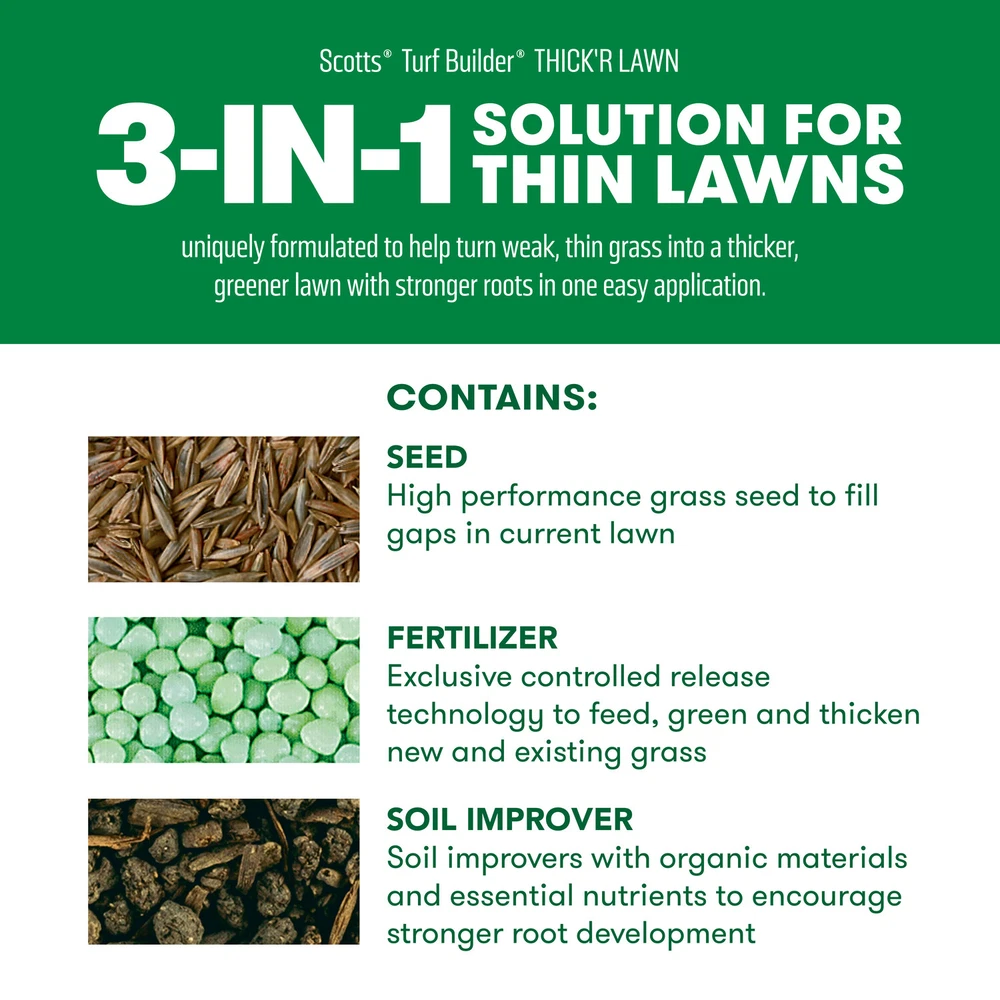 Scotts® Turf Builder® THICK'R LAWN

3-IN-1 SOLUTION FOR THIN LAWNS

uniquely formulated to help turn weak, thin grass into a thicker, greener lawn with stronger roots in one easy application.

CONTAINS:

SEED
High performance grass seed to fill gaps in current lawn

FERTILIZER
Exclusive controlled release technology to feed, green and thicken new and existing grass

SOIL IMPROVER
Soil improvers with organic materials and essential nutrients to encourage stronger root development