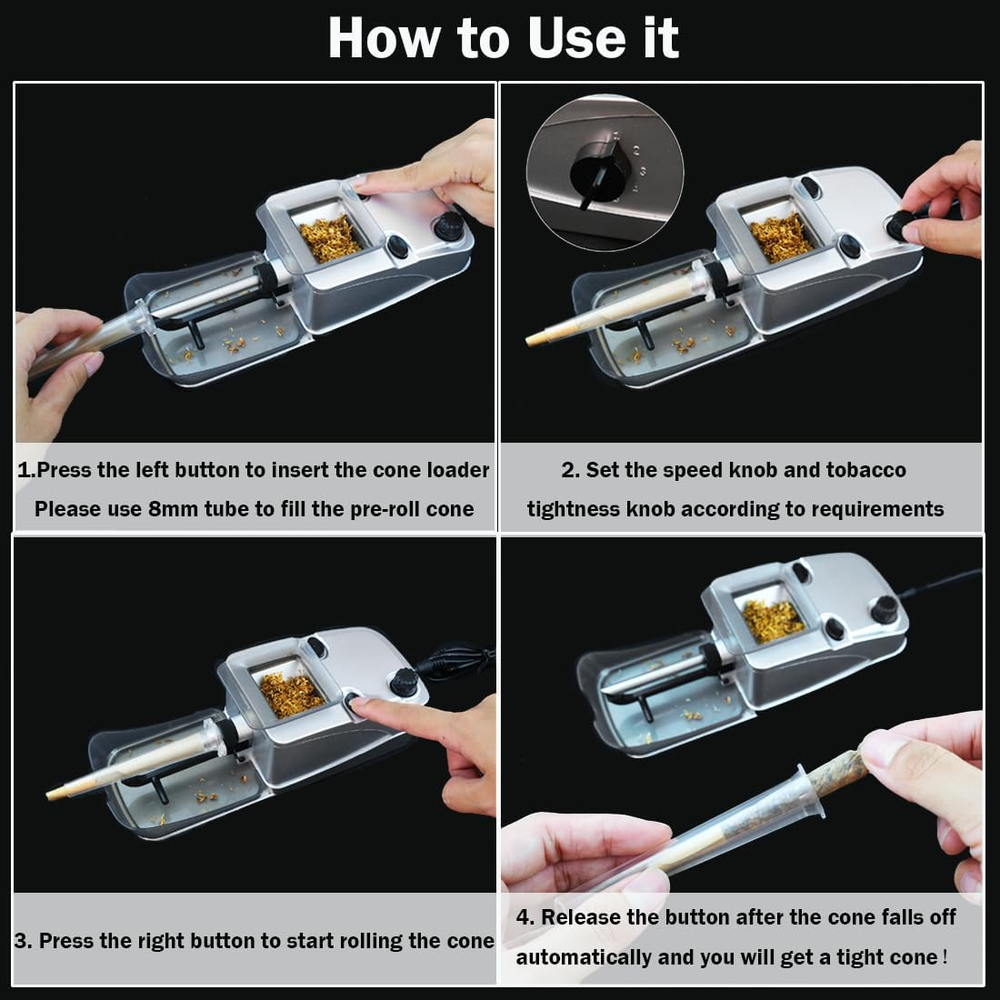 How to Use it

1.Press the left button to insert the cone loader
Please use 8mm tube to fill the pre-roll cone

2. Set the speed knob and tobacco tightness knob according to requirements

3. Press the right button to start rolling the cone

4. Release the button after the cone falls off automatically and you will get a tight cone !