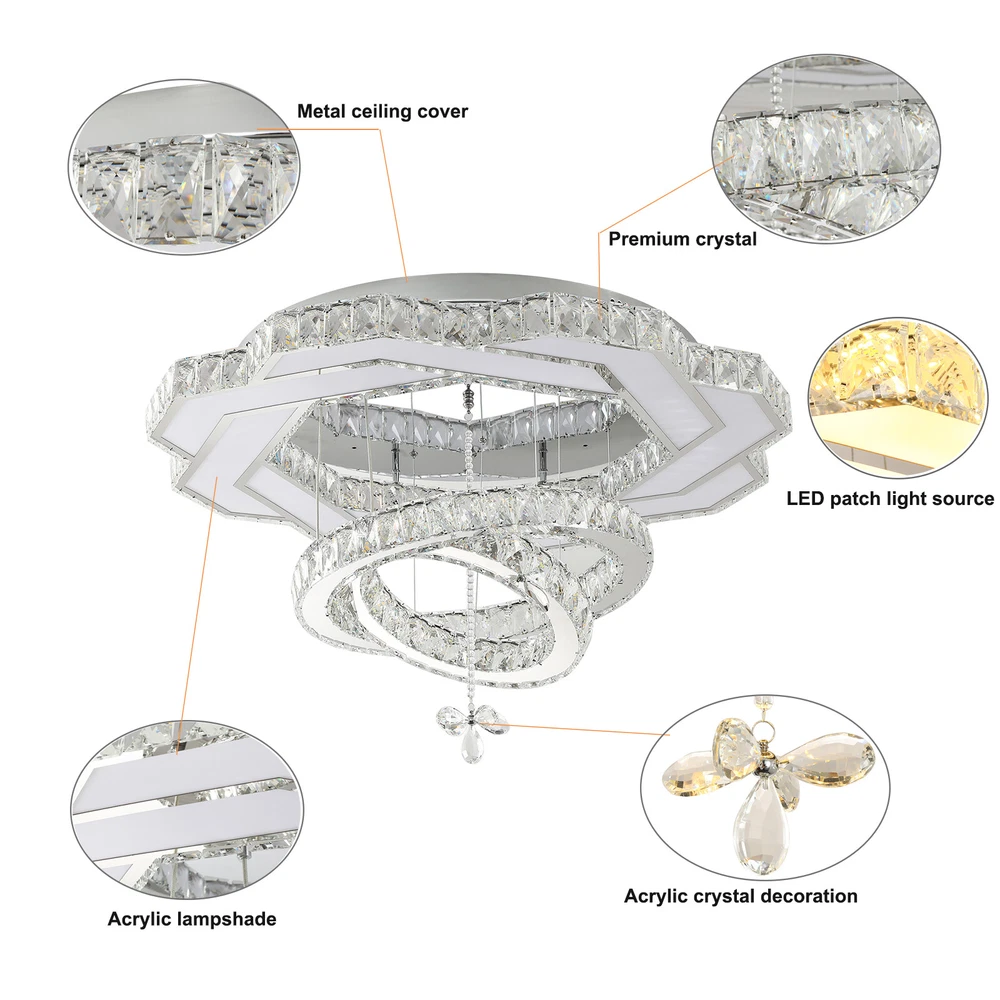 Metal ceiling cover

Premium crystal

LED patch light source

Acrylic crystal decoration

Acrylic lampshade