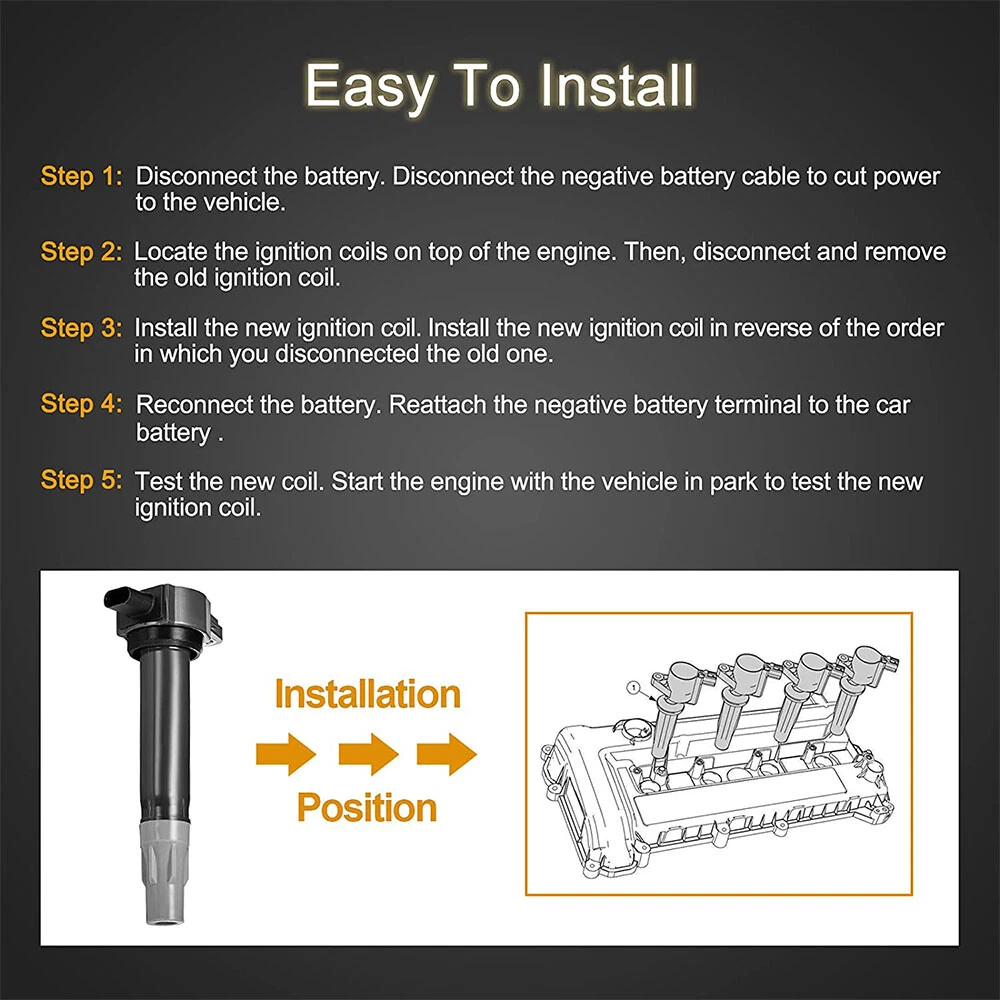 Easy To Install

Step 1: Disconnect the battery. Disconnect the negative battery cable to cut power to the vehicle.

Step 2: Locate the ignition coils on top of the engine. Then, disconnect and remove the old ignition coil.

Step 3: Install the new ignition coil. Install the new ignition coil in reverse of the order in which you disconnected the old one.

Step 4: Reconnect the battery. Reattach the negative battery terminal to the car battery .

Step 5: Test the new coil. Start the engine with the vehicle in park to test the new ignition coil.

Installation

Position

1