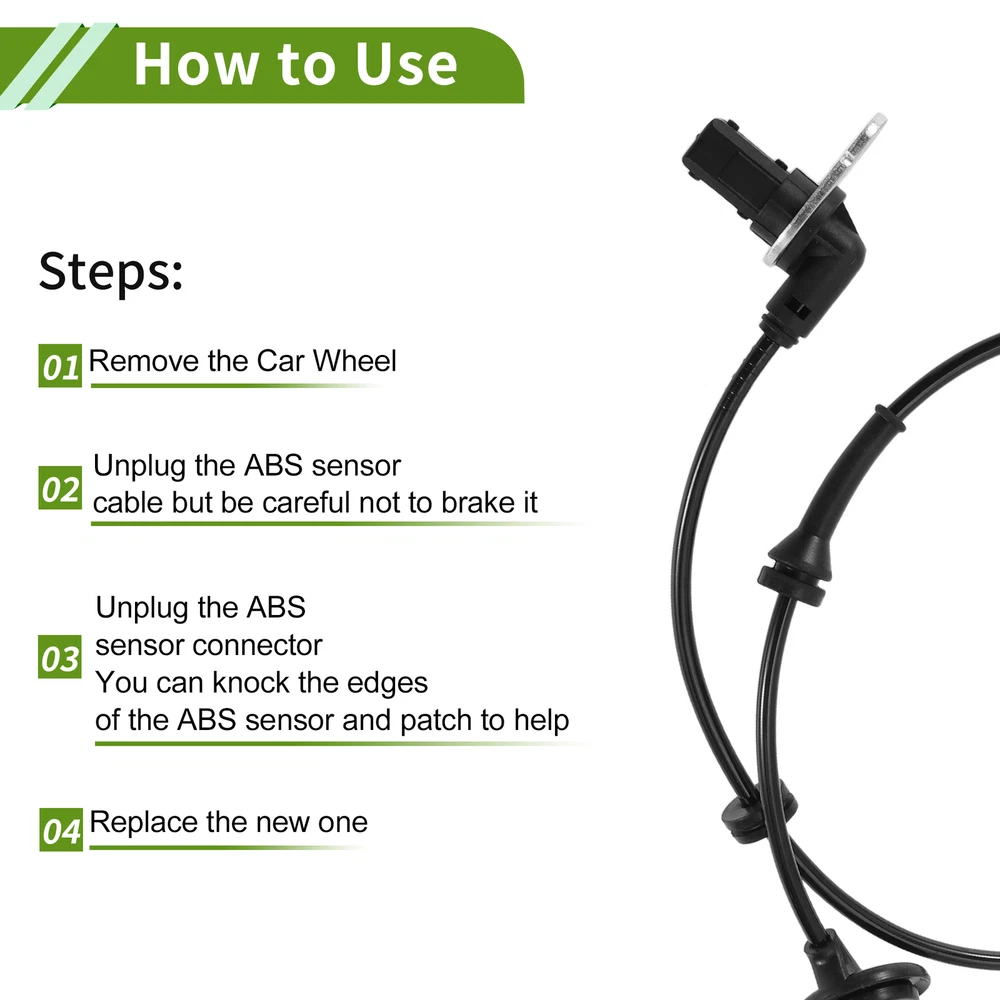 How to Use

Steps:

01 Remove the Car Wheel

02 Unplug the ABS sensor cable but be careful not to brake it

03 Unplug the ABS sensor connector
You can knock the edges of the ABS sensor and patch to help

04 Replace the new one