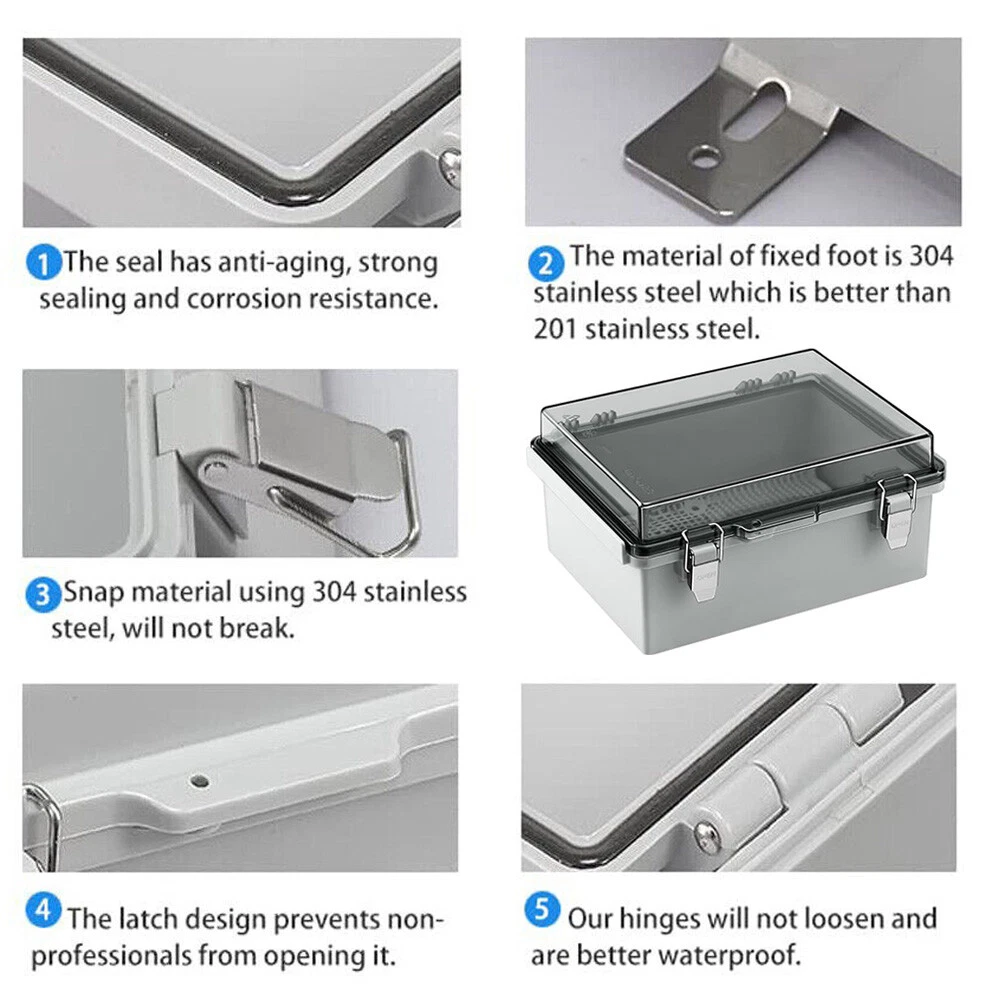 1 The seal has anti-aging, strong sealing and corrosion resistance.

2 The material of fixed foot is 304 stainless steel which is better than 201 stainless steel.

3 Snap material using 304 stainless steel, will not break.

4 The latch design prevents non-professionals from opening it.

5 Our hinges will not loosen and are better waterproof.