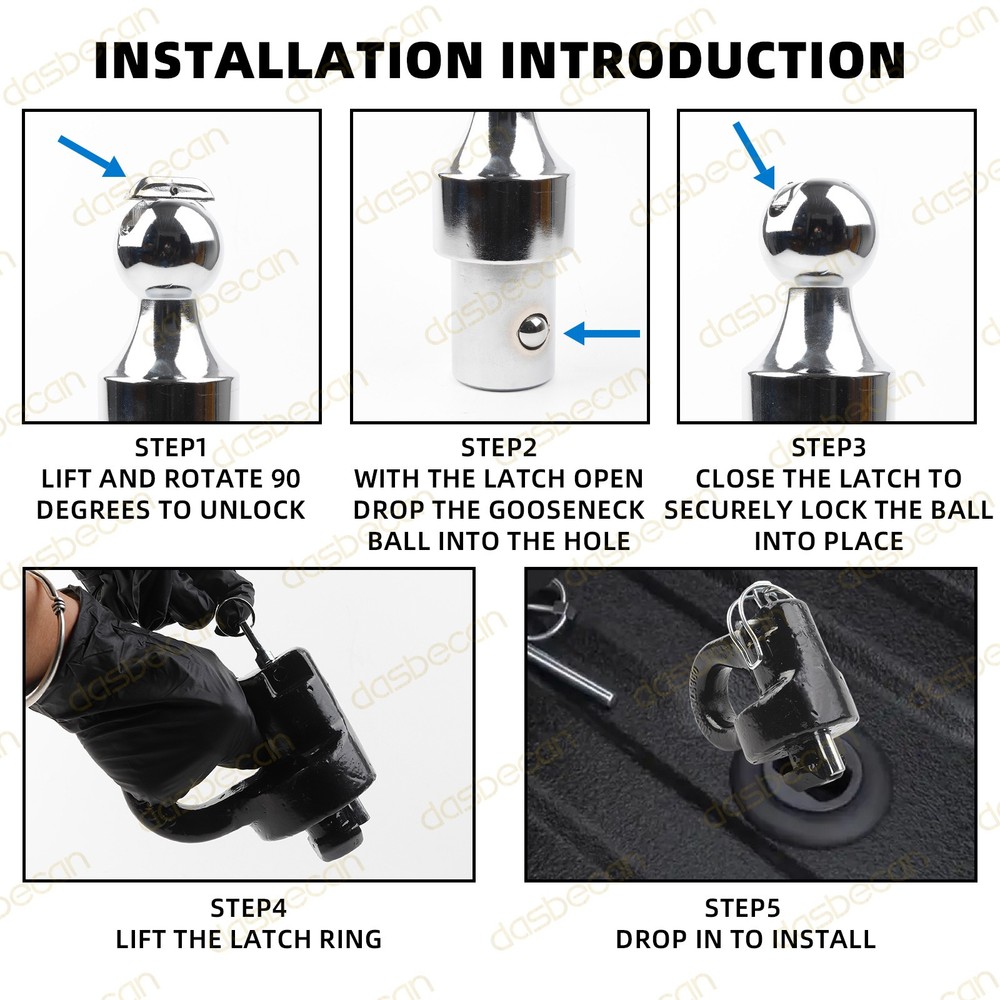 INSTALLATION INTRODUCTION

STEP1
LIFT AND ROTATE 90 DEGREES TO UNLOCK

STEP2
WITH THE LATCH OPEN DROP THE GOOSENECK BALL INTO THE HOLE

STEP3
CLOSE THE LATCH TO SECURELY LOCK THE BALL INTO PLACE

STEP4
LIFT THE LATCH RING

STEP5
DROP IN TO INSTALL

dasbecan