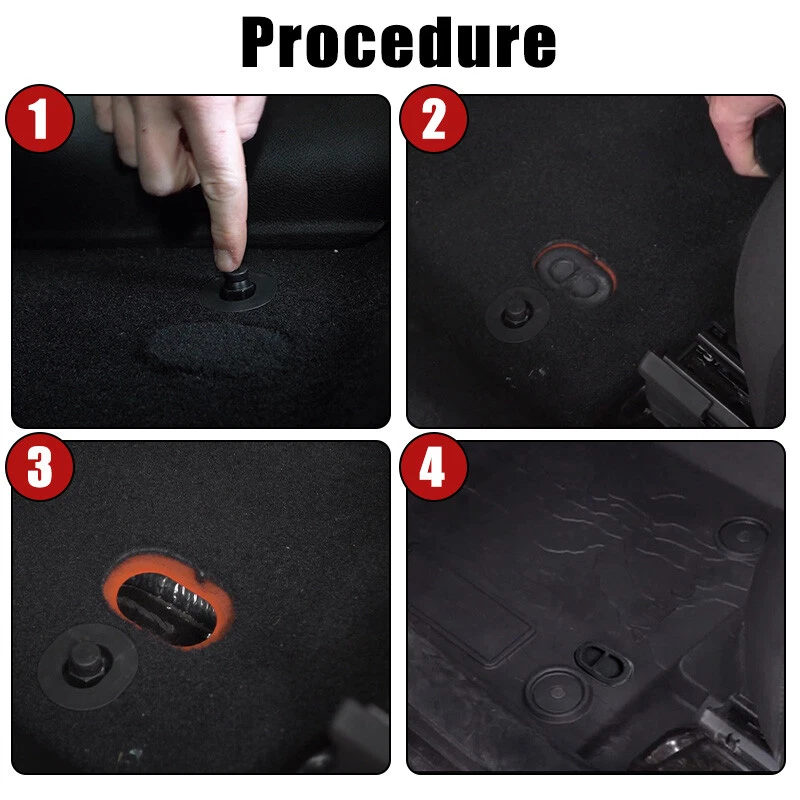 Procedure

1

2

3

4