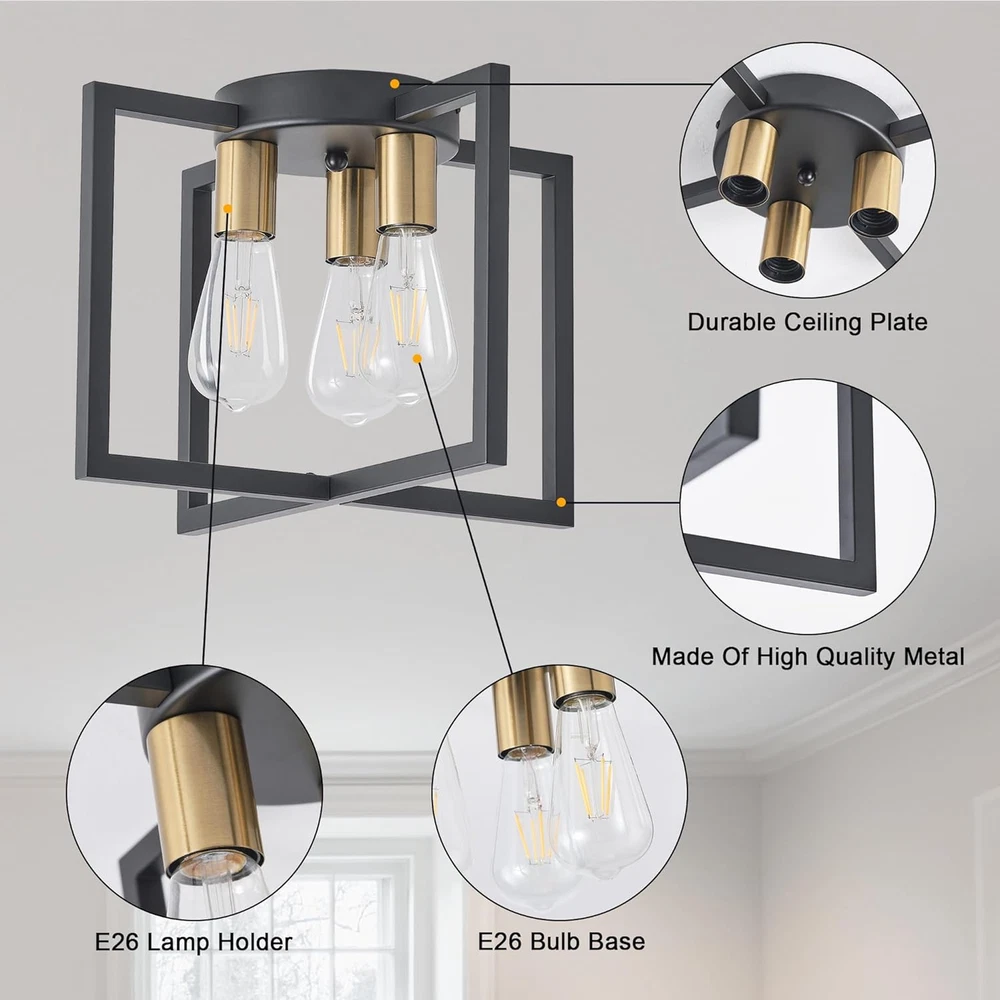 Durable Ceiling Plate

Made Of High Quality Metal

E26 Lamp Holder

E26 Bulb Base