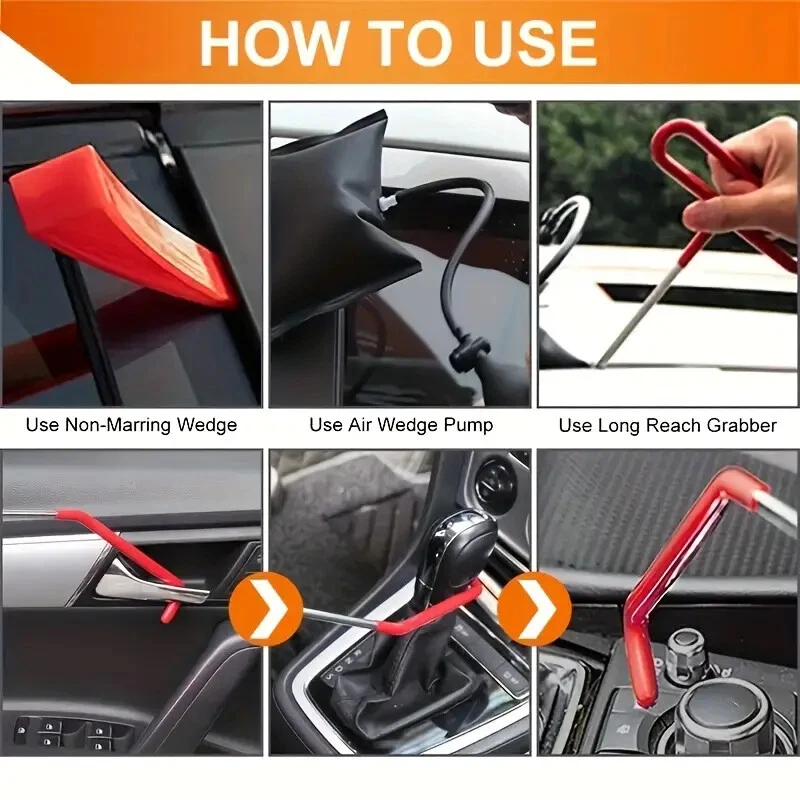 HOW TO USE

Use Non-Marring Wedge

Use Air Wedge Pump

Use Long Reach Grabber