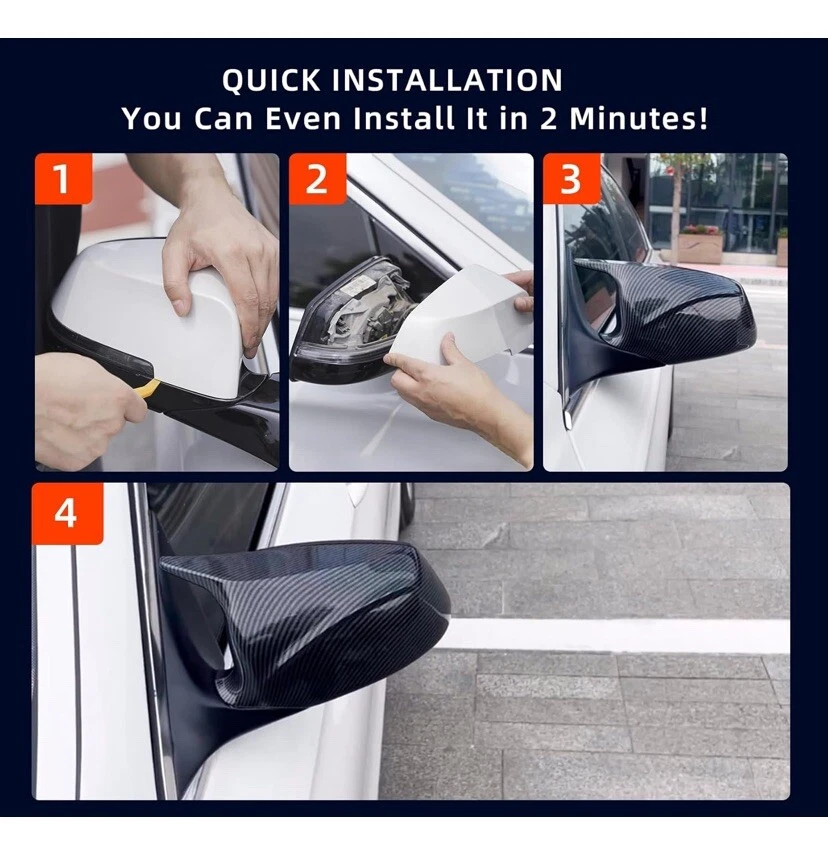 QUICK INSTALLATION
You Can Even Install It in 2 Minutes!

1

2

3

4