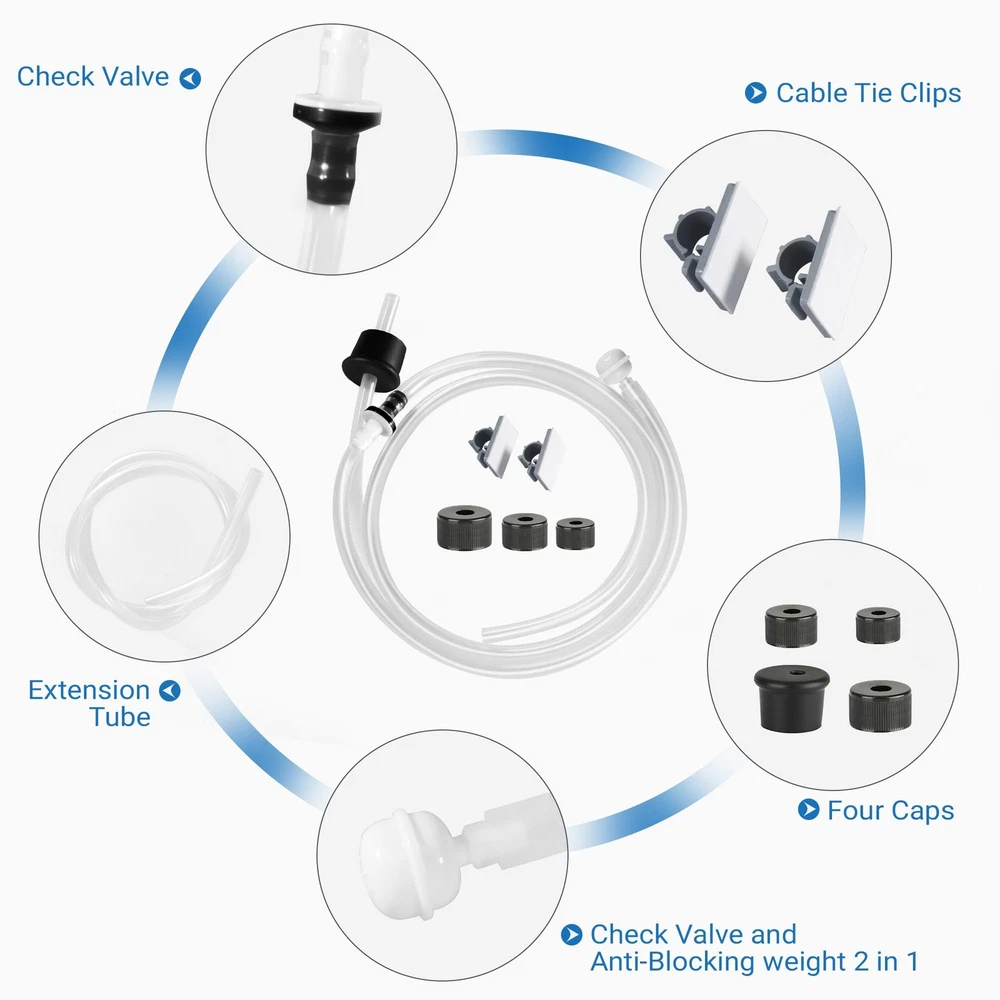 Check Valve

Cable Tie Clips

Extension Tube

Four Caps

Check Valve and Anti-Blocking weight 2 in 1