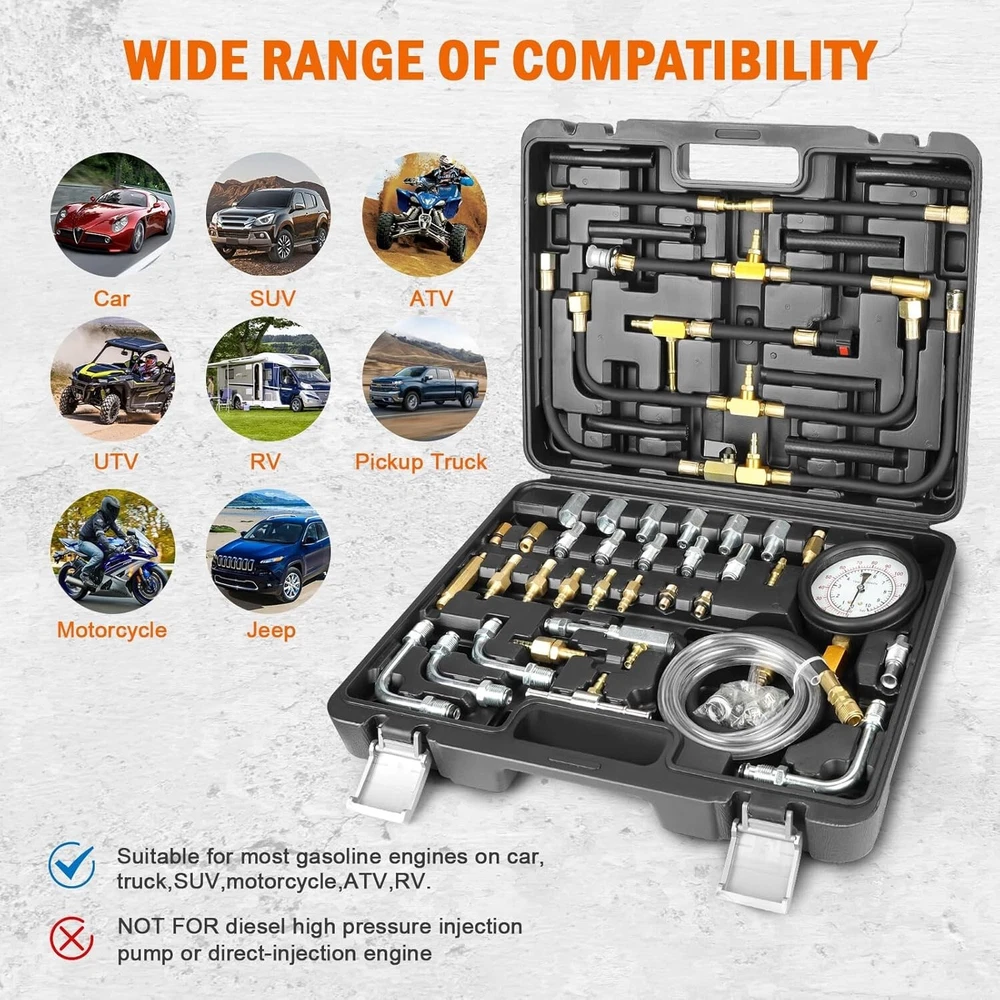 WIDE RANGE OF COMPATIBILITY

Car

SUV

ATV

UTV

RV

Pickup Truck

Motorcycle

Jeep

Suitable for most gasoline engines on car, truck,SUV,motorcycle,ATV,RV.

NOT FOR diesel high pressure injection pump or direct-injection engine