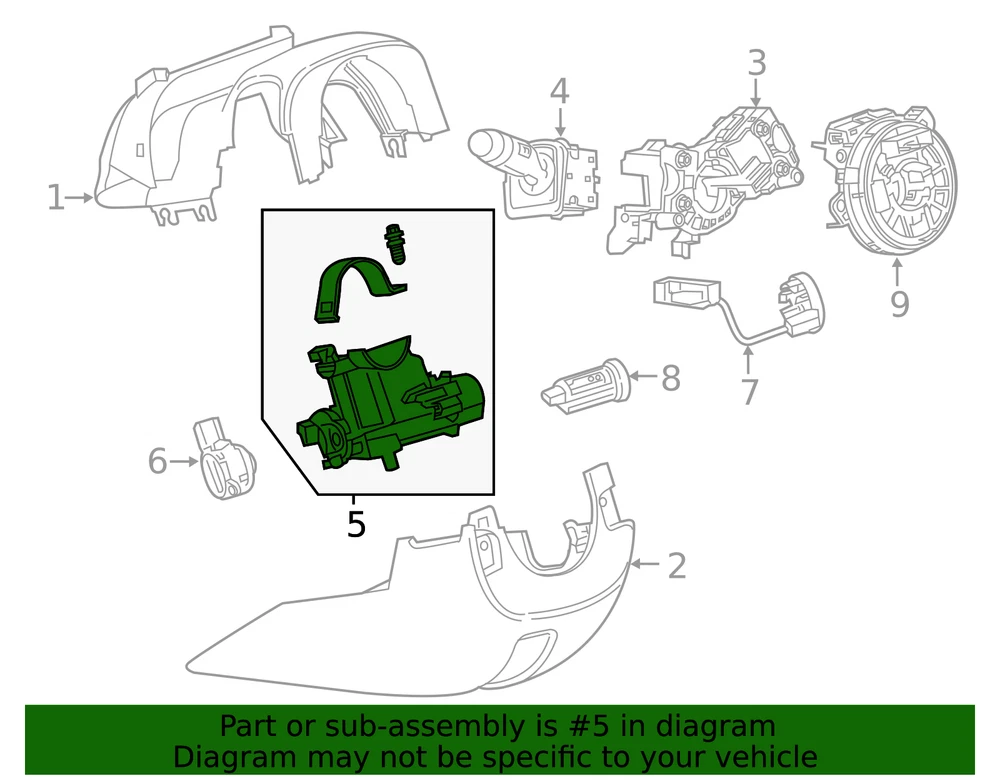 1
4
3
9
7
8
6
5
2

Part or sub-assembly is #5 in diagram
Diagram may not be specific to your vehicle