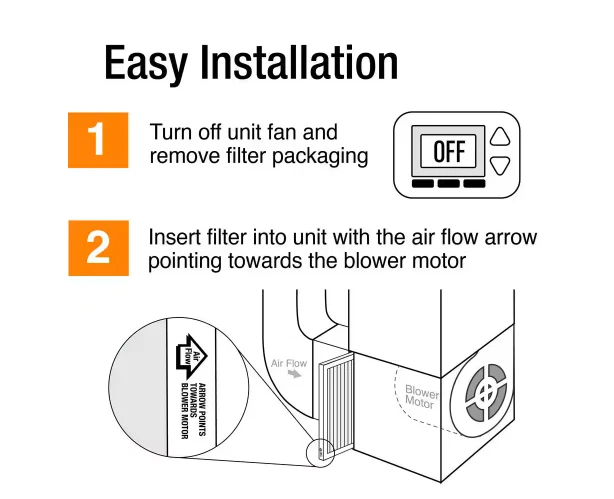 Easy Installation

1 Turn off unit fan and remove filter packaging

OFF

2 Insert filter into unit with the air flow arrow pointing towards the blower motor

Air Flow

ARROW POINTS TOWARDS BLOWER MOTOR

Air Flow

Blower Motor