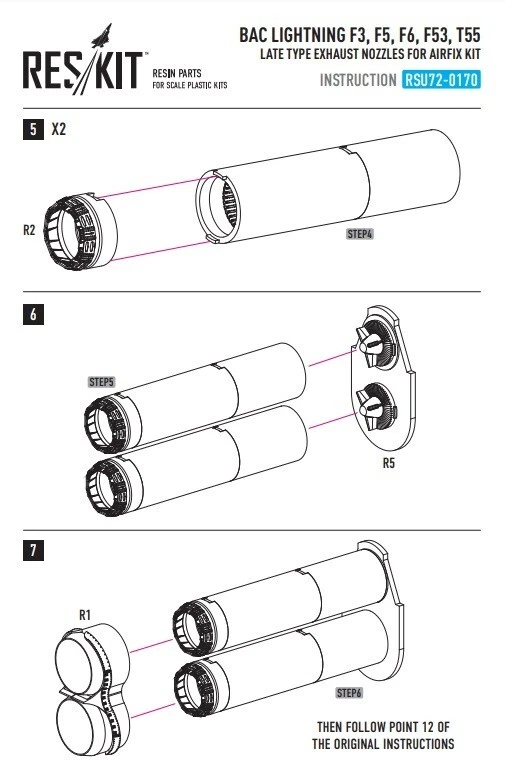 RES/KIT™
RESIN PARTS
FOR SCALE PLASTIC KITS

BAC LIGHTNING F3, F5, F6, F53, T55
LATE TYPE EXHAUST NOZZLES FOR AIRFIX KIT
INSTRUCTION RSU72-0170

5 X2

R2

STEP4

6

STEP5

R5

7

R1

STEP6

THEN FOLLOW POINT 12 OF THE ORIGINAL INSTRUCTIONS