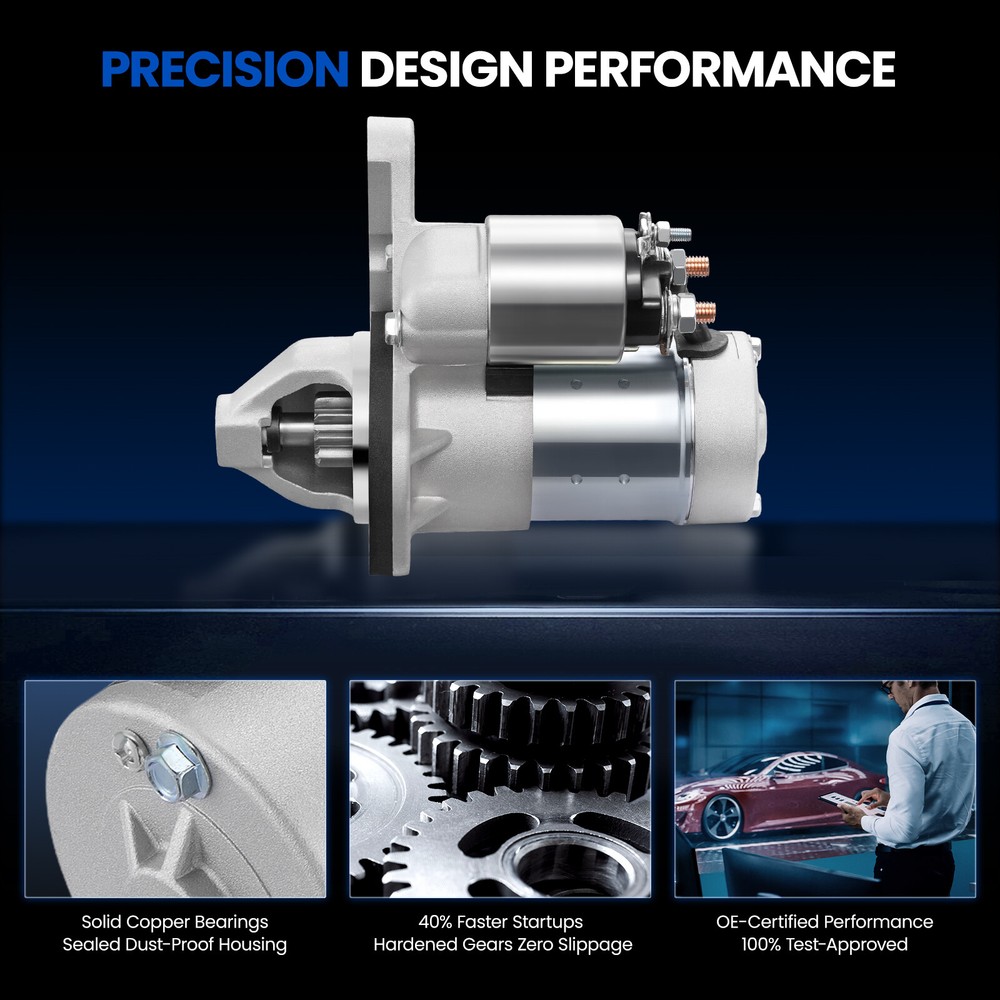 PRECISION DESIGN PERFORMANCE

Solid Copper Bearings
Sealed Dust-Proof Housing

40% Faster Startups
Hardened Gears Zero Slippage

OE-Certified Performance
100% Test-Approved