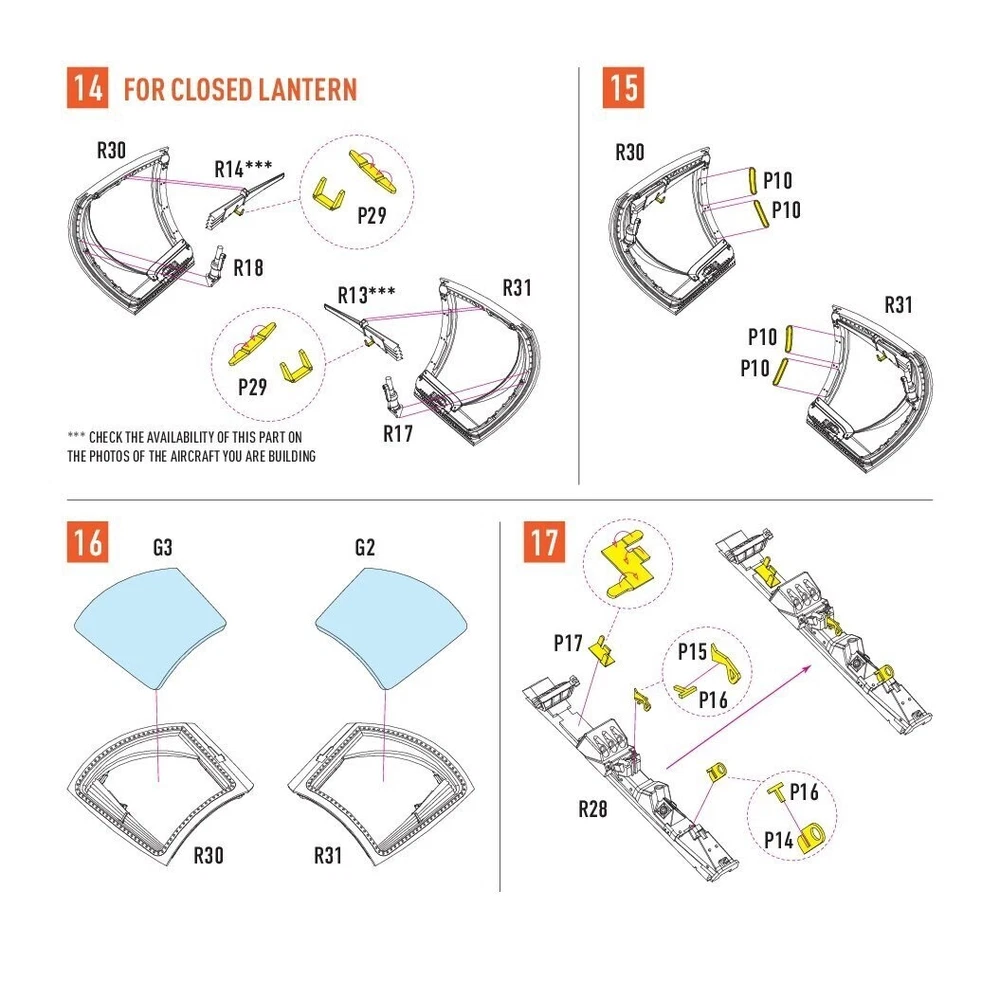 14 FOR CLOSED LANTERN

R30
R14***
P29
R18
R13***
R31
P29
R17

*** CHECK THE AVAILABILITY OF THIS PART ON THE PHOTOS OF THE AIRCRAFT YOU ARE BUILDING

15

R30
P10
P10
R31
P10
P10

16

G3
G2
R30
R31

17

P17
P15
P16
R28
P16
P14