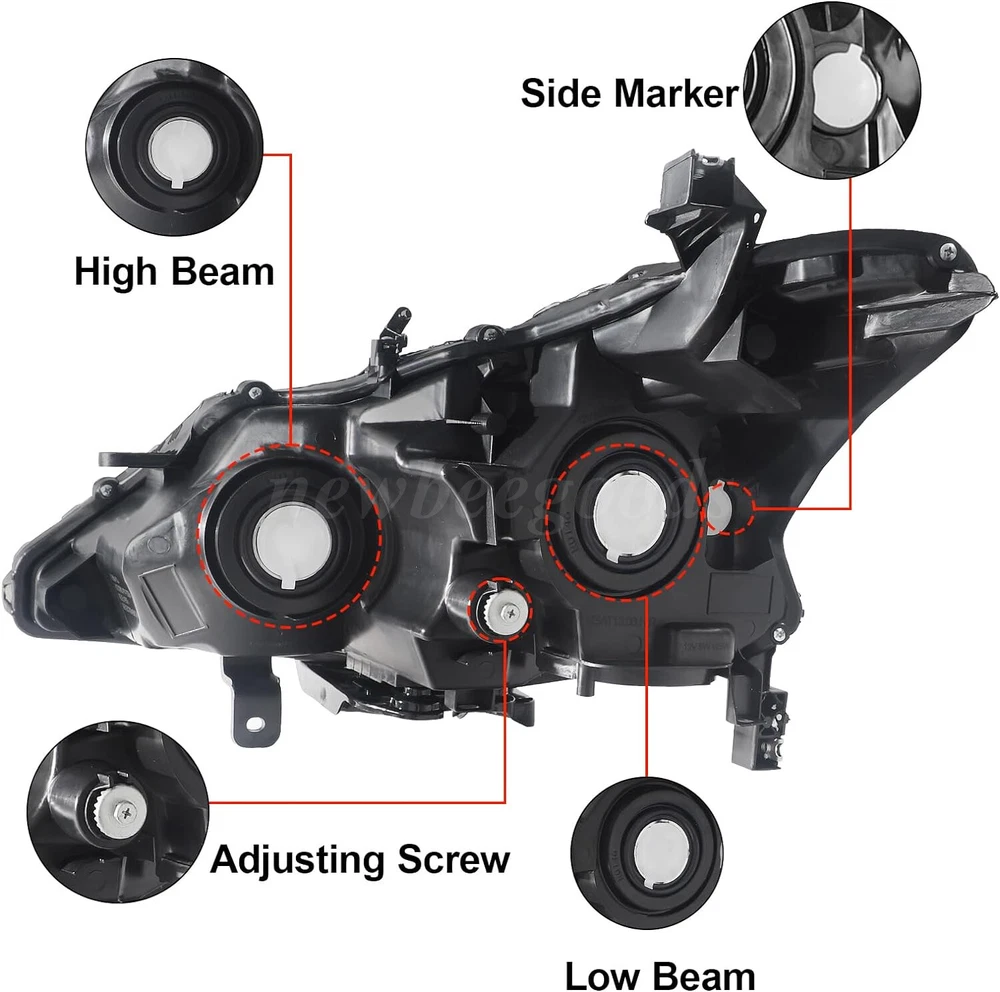 Side Marker

High Beam

newbeegoods

Adjusting Screw

Low Beam