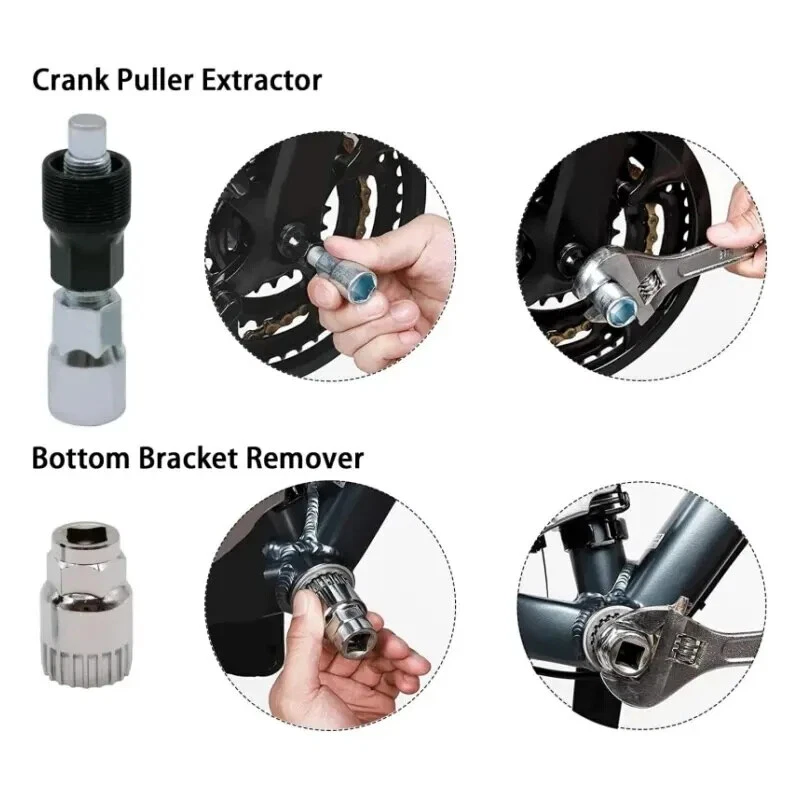 Crank Puller Extractor

Bottom Bracket Remover