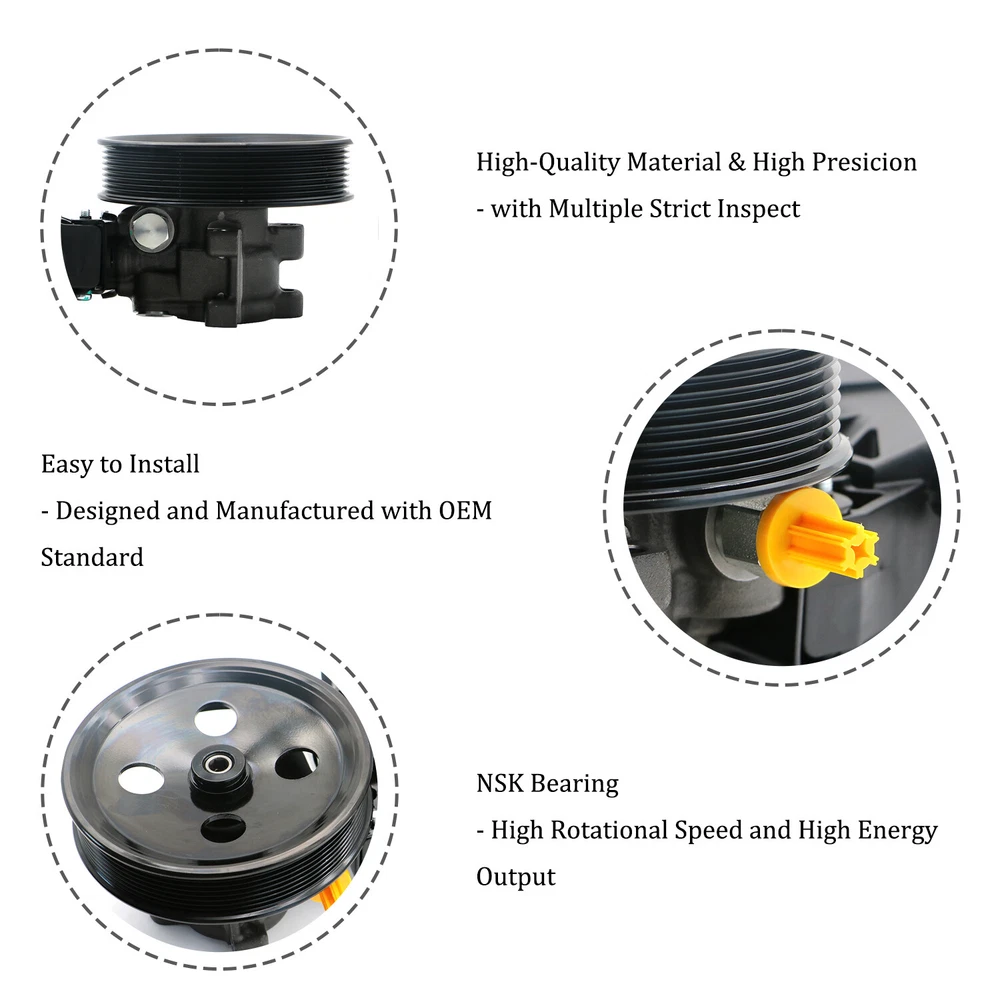 High-Quality Material & High Presicion
- with Multiple Strict Inspect

Easy to Install
- Designed and Manufactured with OEM Standard

NSK Bearing
- High Rotational Speed and High Energy Output