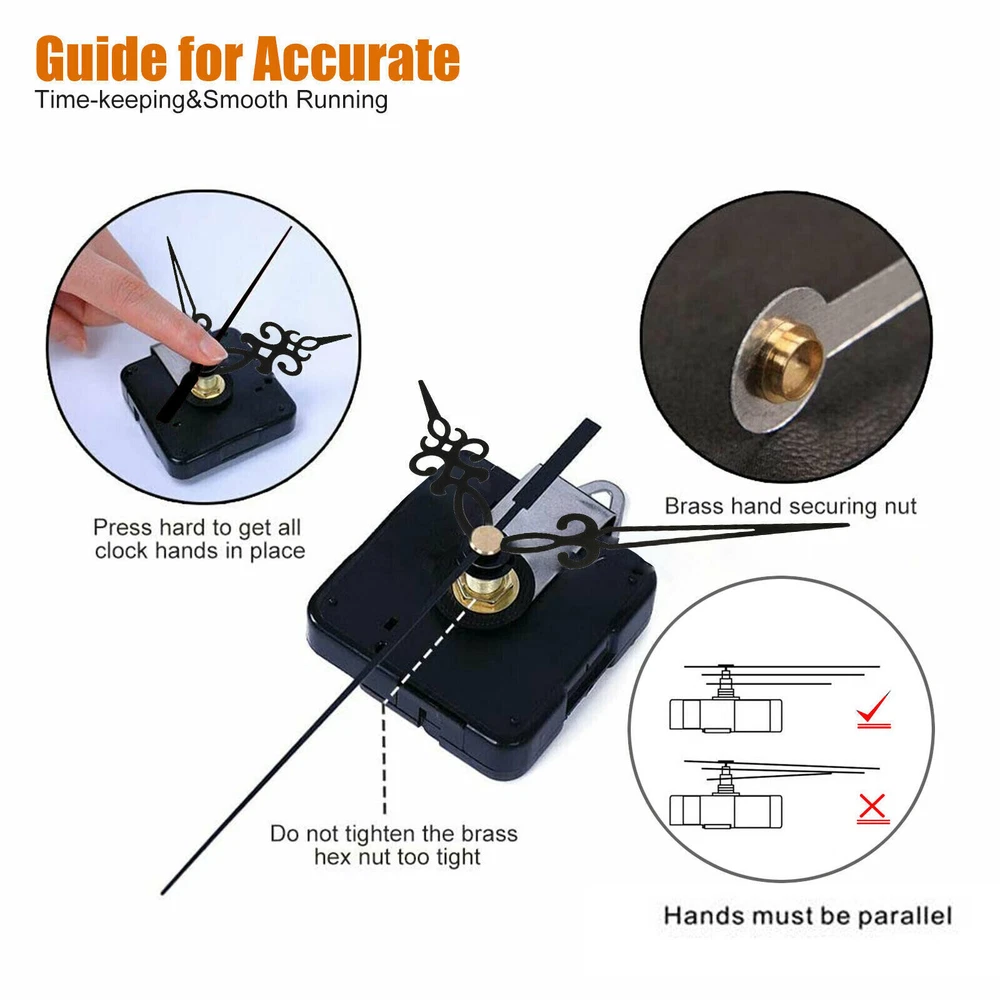 Guide for Accurate
Time-keeping&Smooth Running

Press hard to get all clock hands in place

Brass hand securing nut

Do not tighten the brass hex nut too tight

Hands must be parallel