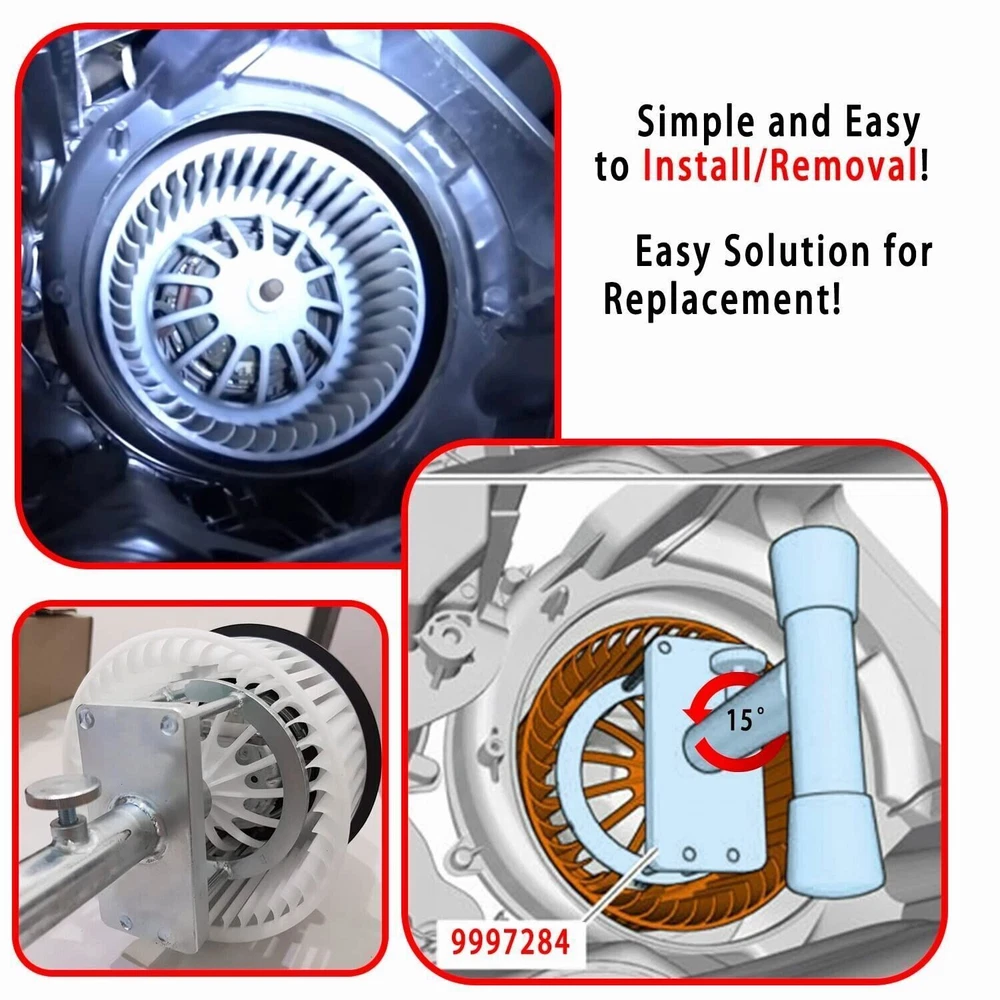 Simple and Easy to Install/Removal!

Easy Solution for Replacement!

15°

9997284