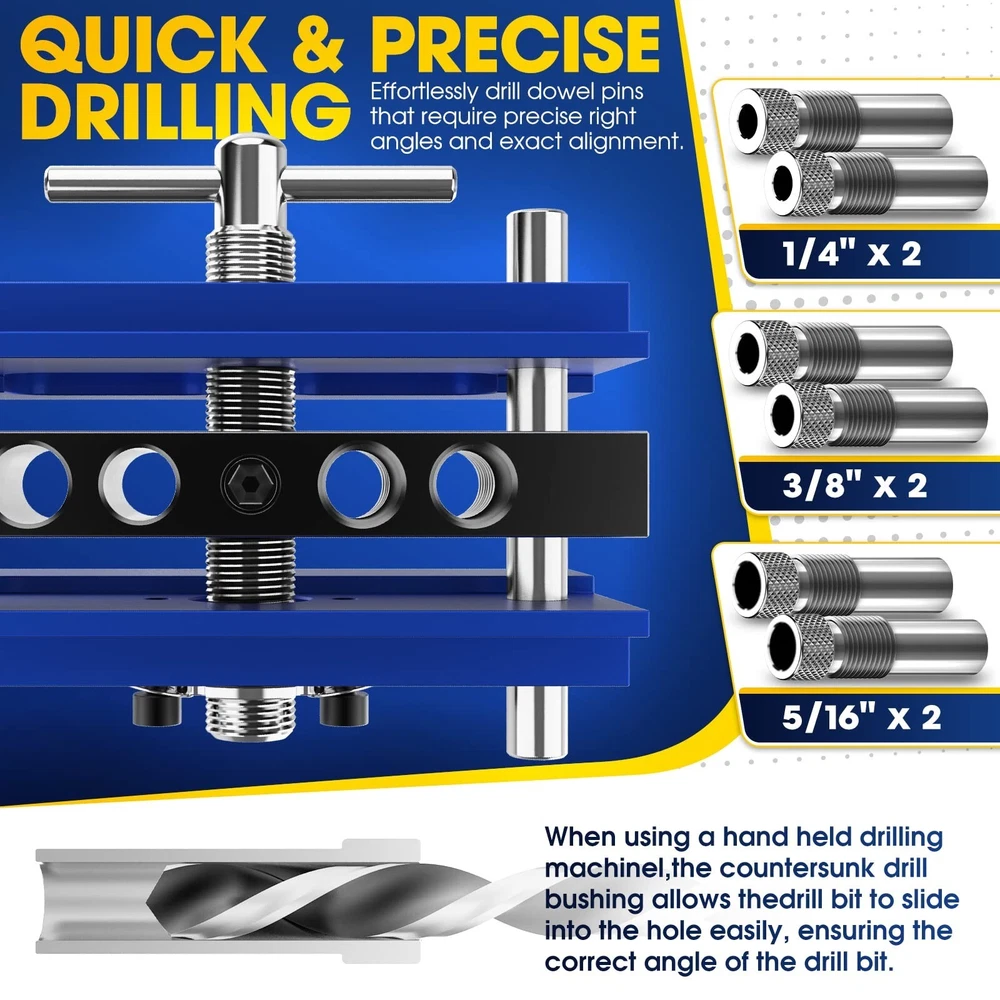 QUICK & PRECISE DRILLING

Effortlessly drill dowel pins that require precise right angles and exact alignment.

1/4" x 2

3/8" x 2

5/16" x 2

When using a hand held drilling machinel,the countersunk drill bushing allows thedrill bit to slide into the hole easily, ensuring the correct angle of the drill bit.