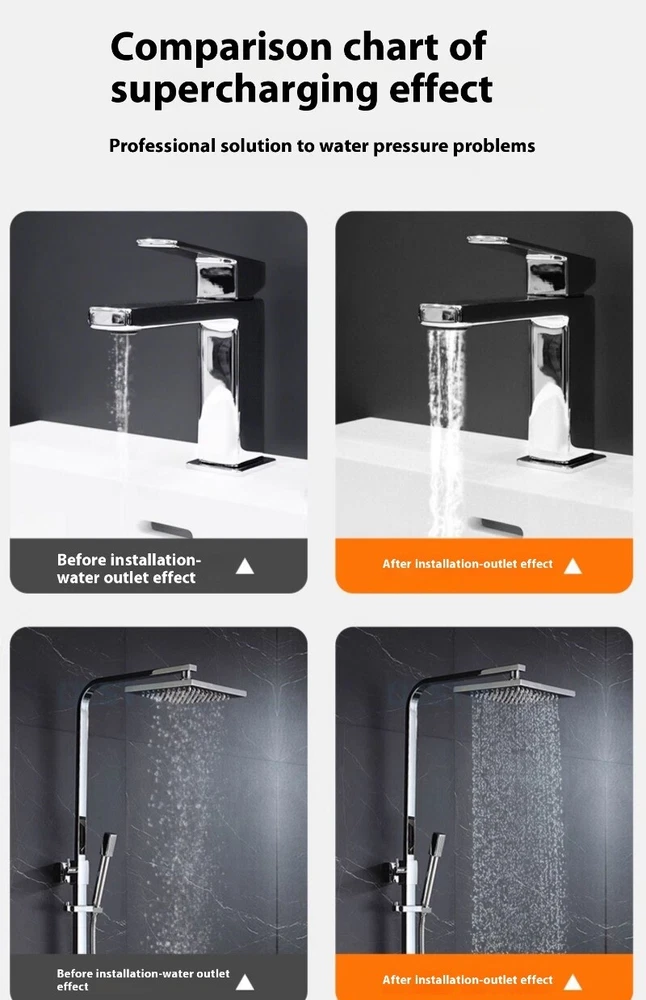 Comparison chart of supercharging effect

Professional solution to water pressure problems

Before installation-water outlet effect

After installation-outlet effect

Before installation-water outlet effect

After installation-outlet effect