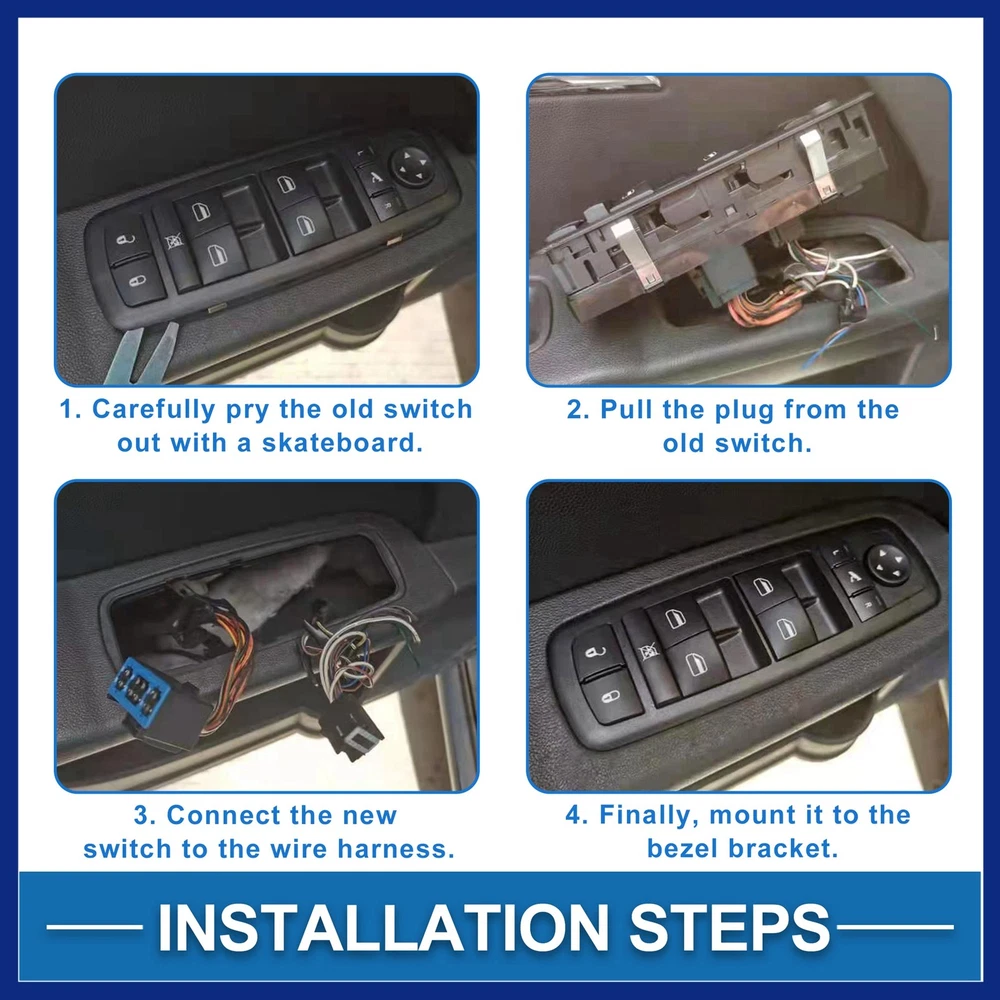 1. Carefully pry the old switch out with a skateboard.

2. Pull the plug from the old switch.

3. Connect the new switch to the wire harness.

4. Finally, mount it to the bezel bracket.

INSTALLATION STEPS