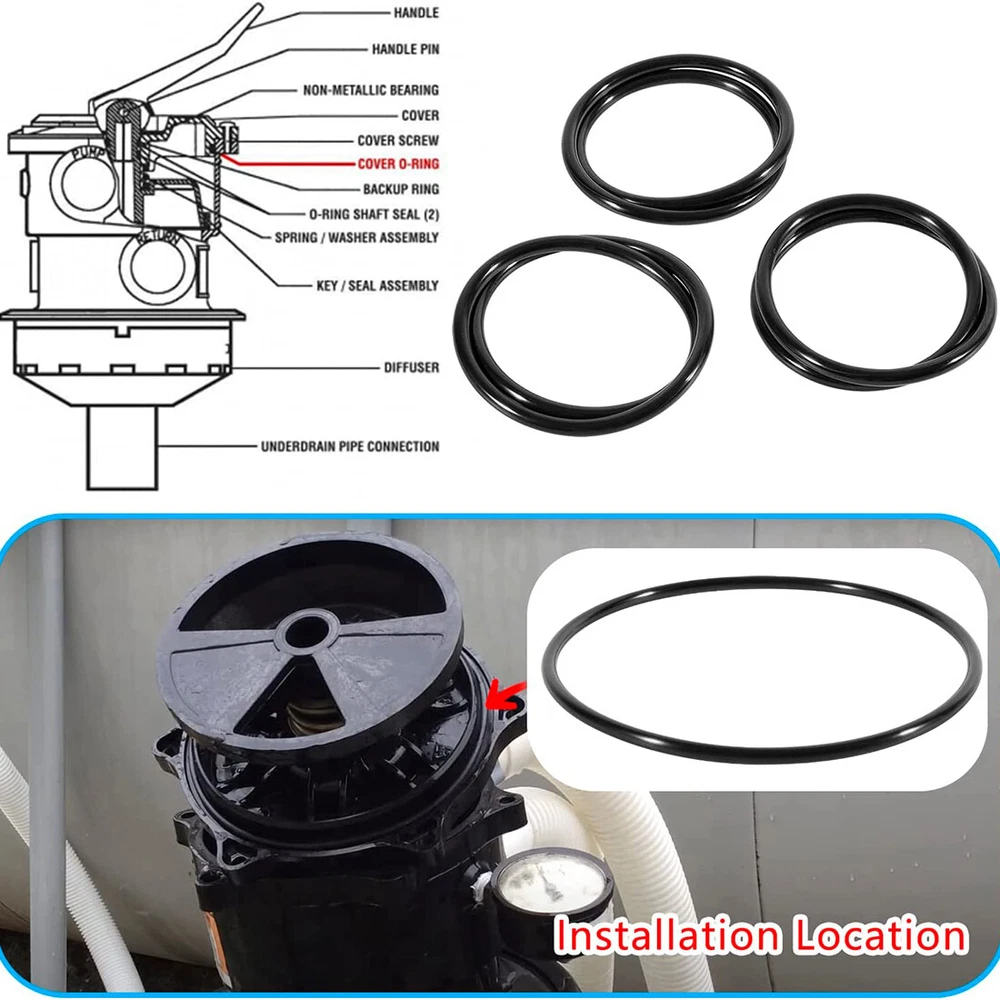 HANDLE
HANDLE PIN
NON-METALLIC BEARING
COVER
COVER SCREW
COVER O-RING
BACKUP RING
O-RING SHAFT SEAL (2)
SPRING / WASHER ASSEMBLY
KEY / SEAL ASSEMBLY
DIFFUSER
UNDERDRAIN PIPE CONNECTION
PUMP
RETURN

Installation Location