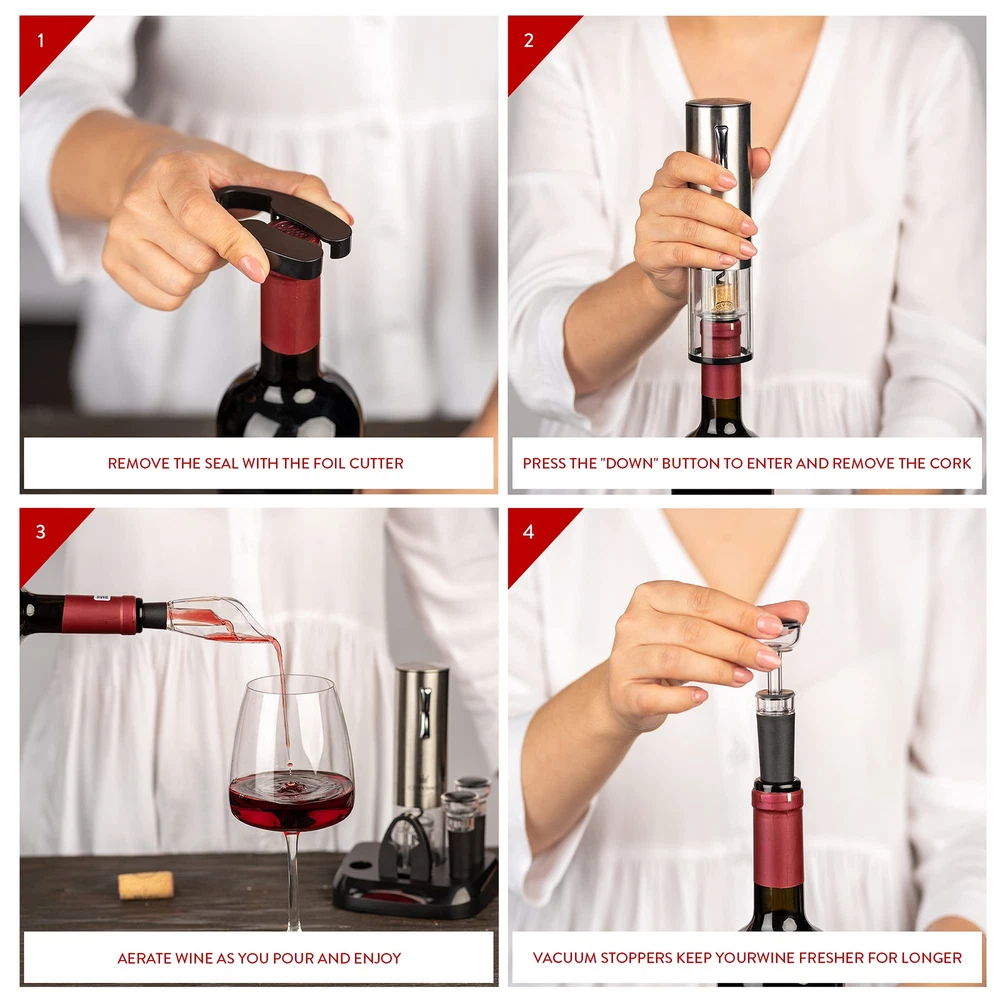 1

REMOVE THE SEAL WITH THE FOIL CUTTER

2

PRESS THE "DOWN" BUTTON TO ENTER AND REMOVE THE CORK

3

AERATE WINE AS YOU POUR AND ENJOY

4

VACUUM STOPPERS KEEP YOURWINE FRESHER FOR LONGER