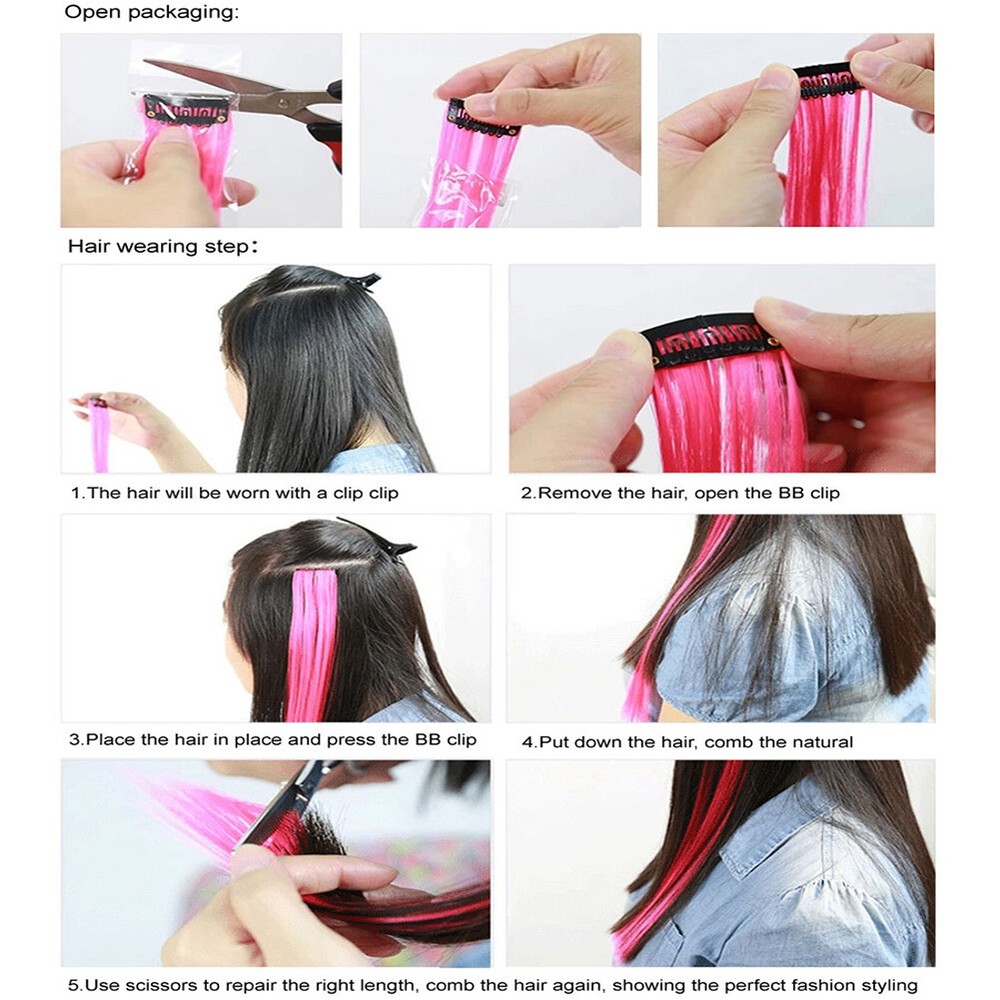 Open packaging:

Hair wearing step:

1.The hair will be worn with a clip clip

2.Remove the hair, open the BB clip

3.Place the hair in place and press the BB clip

4.Put down the hair, comb the natural

5.Use scissors to repair the right length, comb the hair again, showing the perfect fashion styling