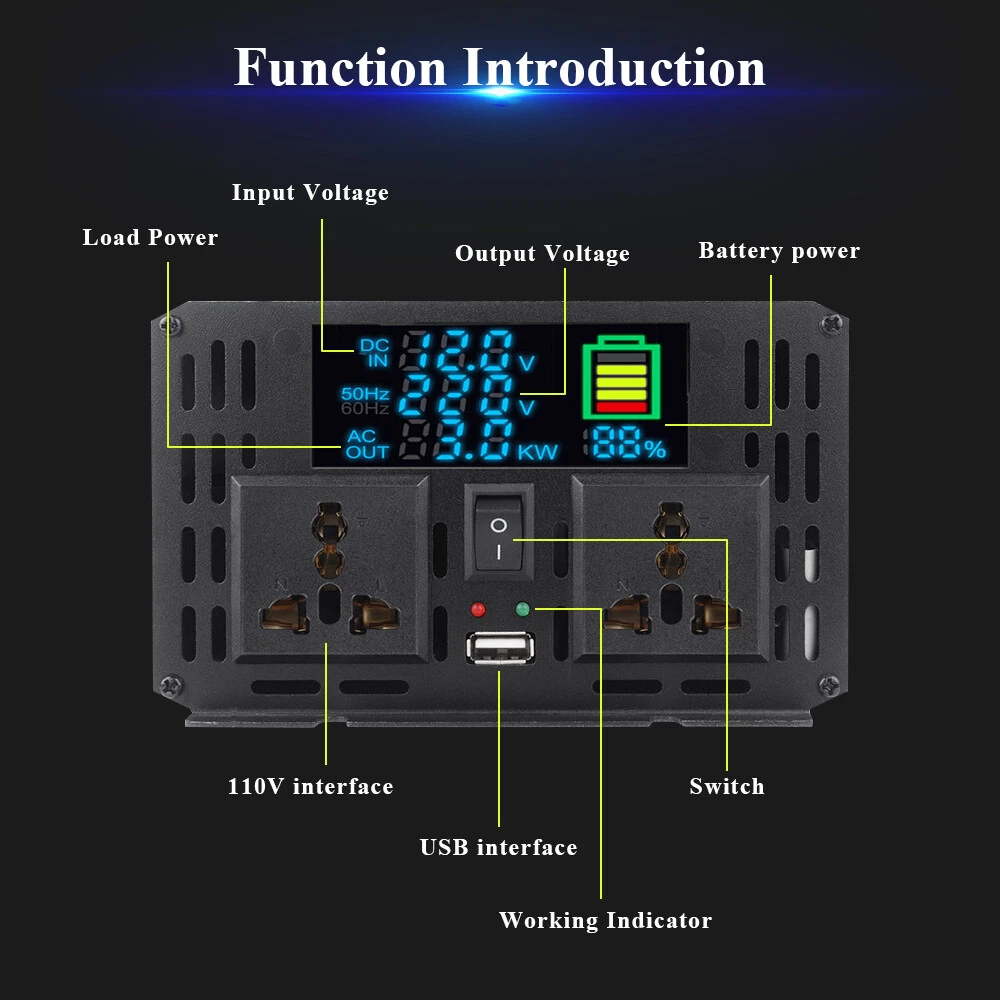 Function Introduction

Input Voltage

Load Power

Output Voltage

Battery power

DC IN 12.0 V

50Hz 60Hz 220 V

AC OUT 3.0 KW

88%

O

I

110V interface

Switch

USB interface

Working Indicator