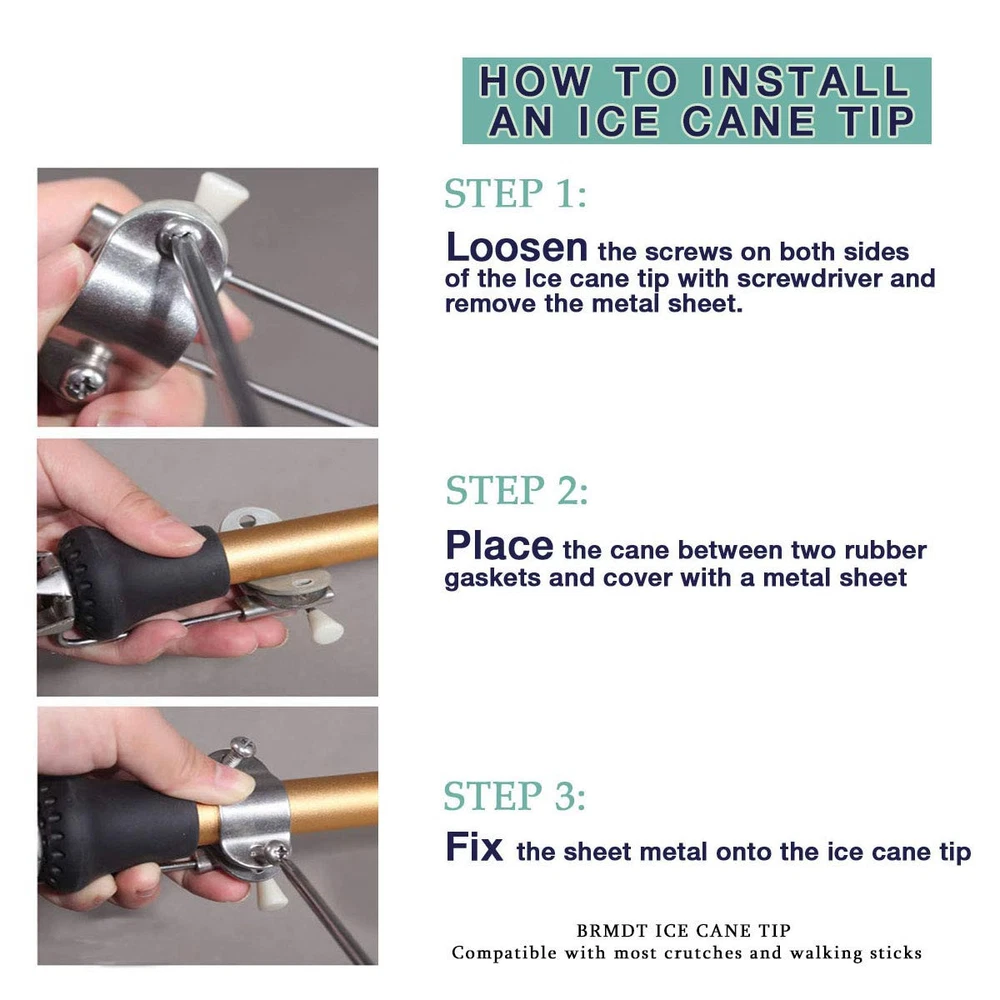 HOW TO INSTALL AN ICE CANE TIP

STEP 1:

Loosen the screws on both sides of the Ice cane tip with screwdriver and remove the metal sheet.

STEP 2:

Place the cane between two rubber gaskets and cover with a metal sheet

STEP 3:

Fix the sheet metal onto the ice cane tip

BRMDT ICE CANE TIP
Compatible with most crutches and walking sticks