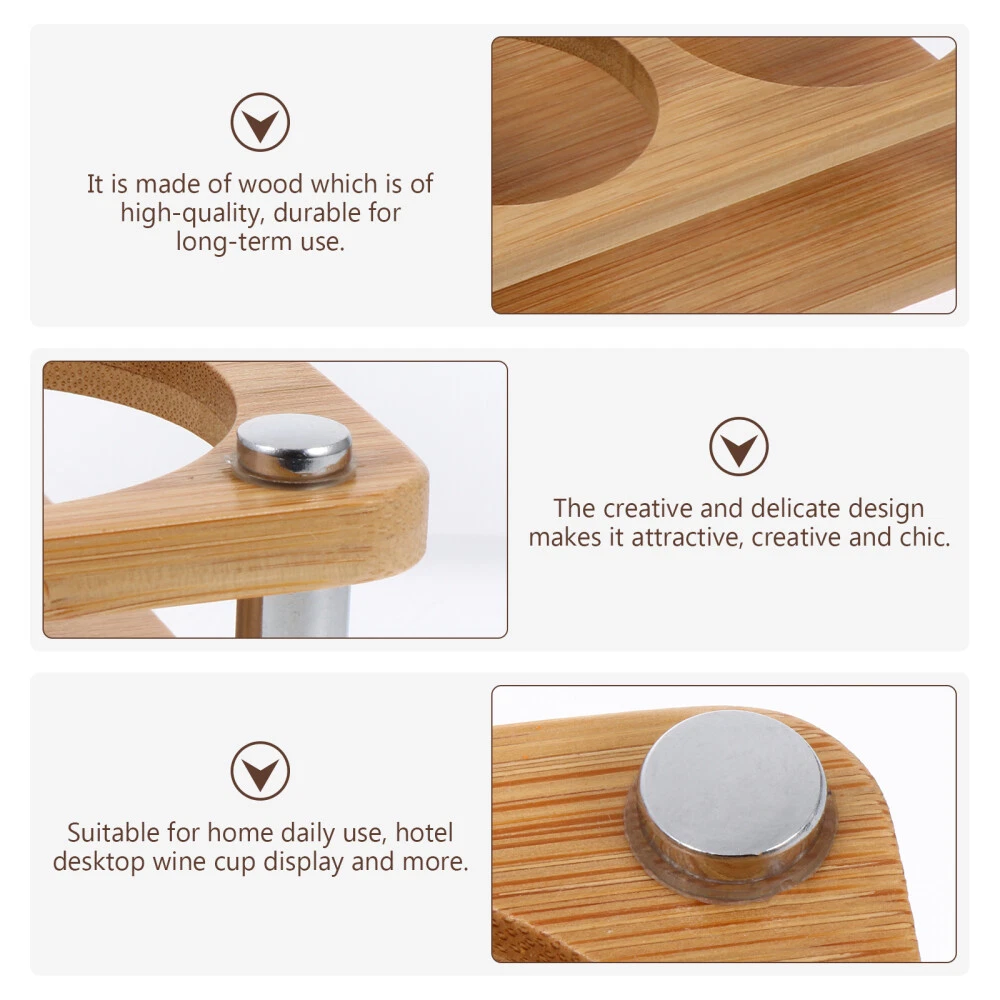 It is made of wood which is of high-quality, durable for long-term use.

The creative and delicate design makes it attractive, creative and chic.

Suitable for home daily use, hotel desktop wine cup display and more.