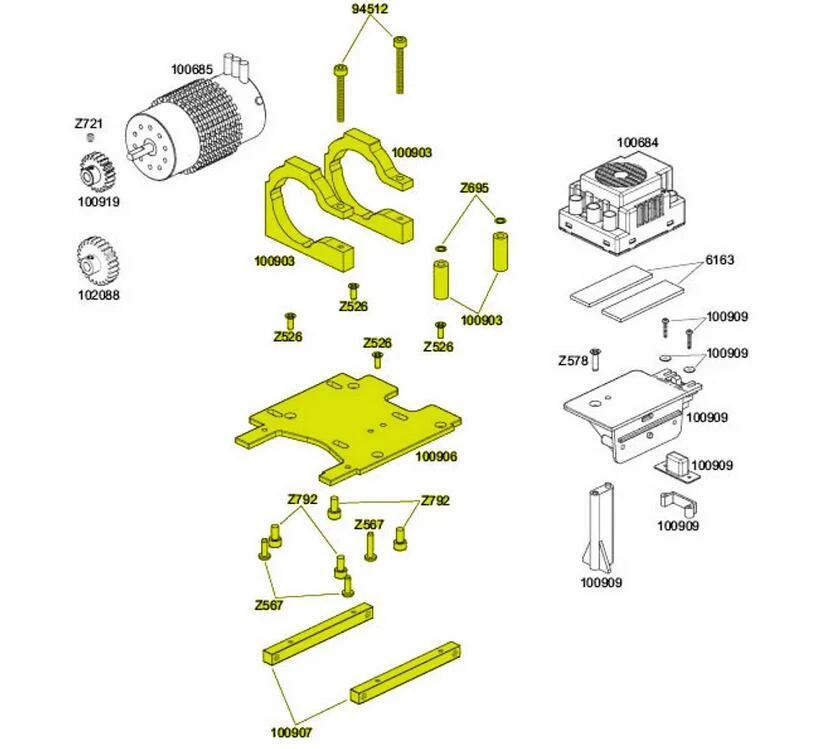 94512

100685

Z721

100919

102088

100903

100903

Z695

100903

Z526

Z526

Z526

Z526

100906

Z792

Z792

Z567

Z567

100907

100684

6163

100909

100909

Z578

100909

100909

100909

100909