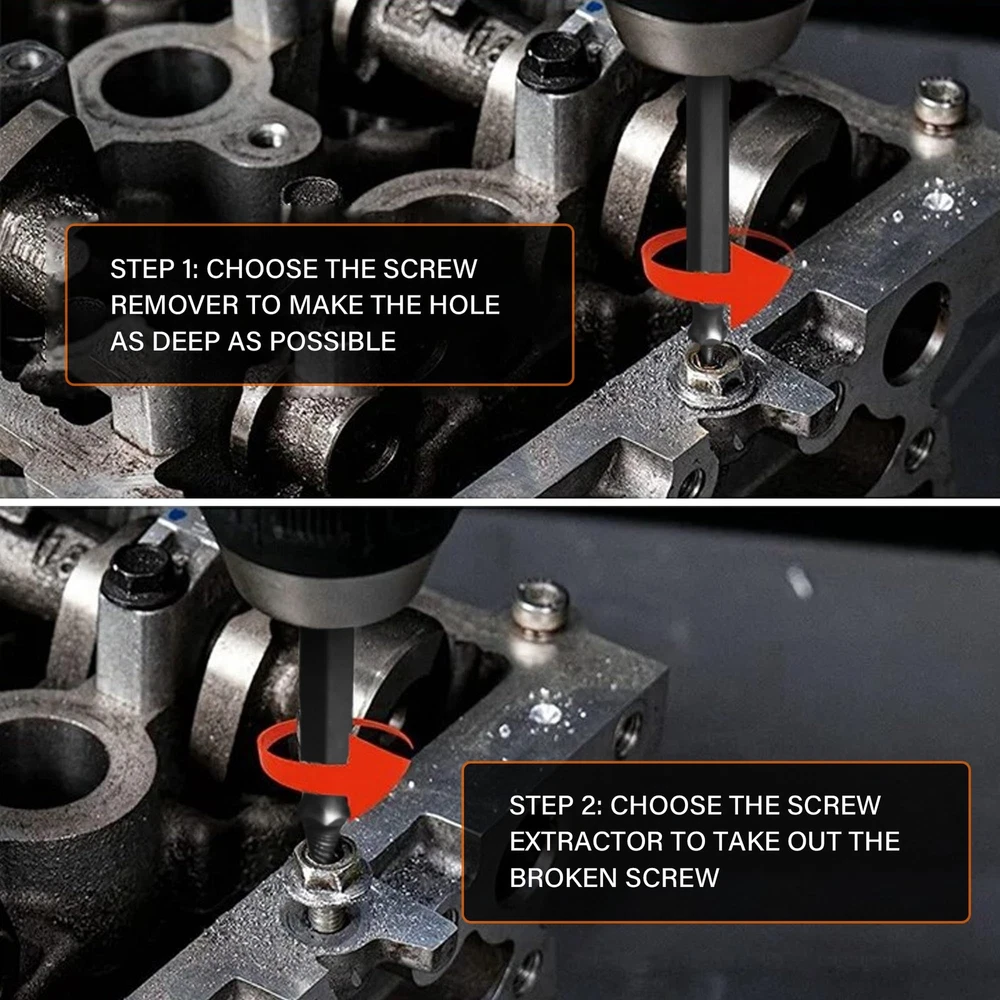 STEP 1: CHOOSE THE SCREW REMOVER TO MAKE THE HOLE AS DEEP AS POSSIBLE

STEP 2: CHOOSE THE SCREW EXTRACTOR TO TAKE OUT THE BROKEN SCREW