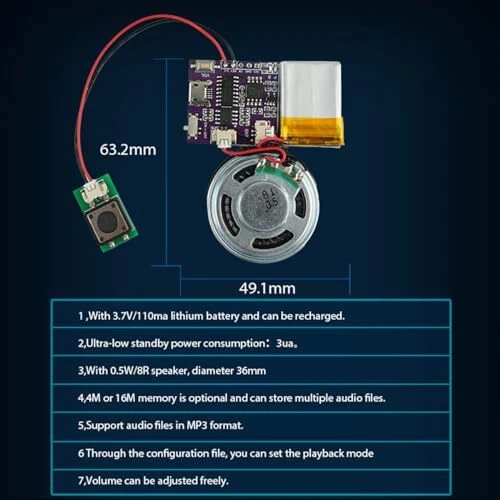 63.2mm

49.1mm

1 ,With 3.7V/110ma lithium battery and can be recharged.

2,Ultra-low standby power consumption：3ua。

3,With 0.5W/8R speaker, diameter 36mm

4,4M or 16M memory is optional and can store multiple audio files.

5,Support audio files in MP3 format.

6 Through the configuration file, you can set the playback mode

7,Volume can be adjusted freely.