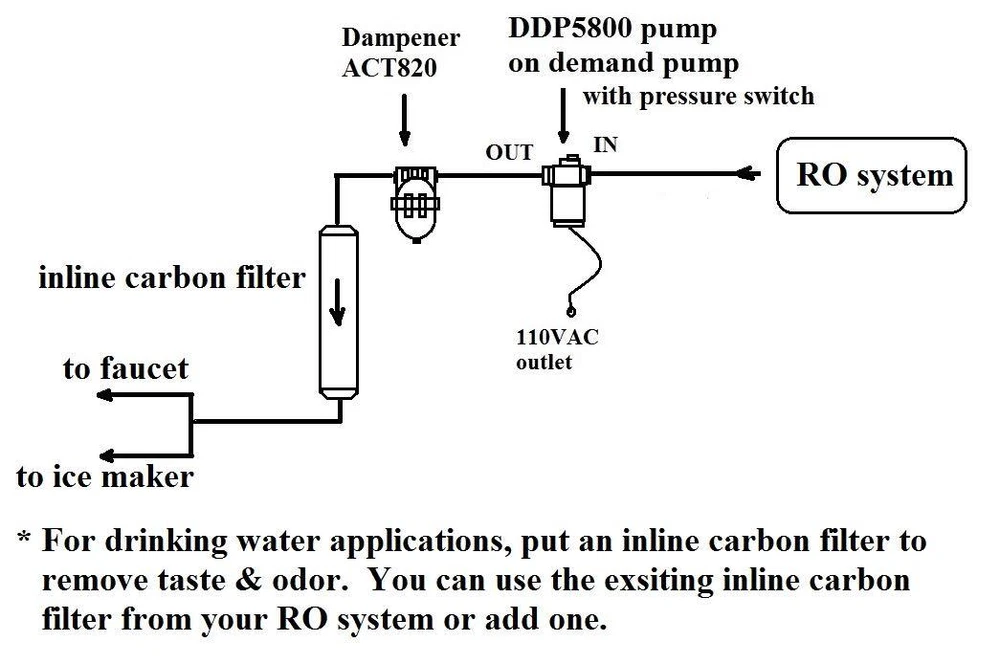 Dampener
ACT820

DDP5800 pump
on demand pump
with pressure switch

OUT

IN

RO system

inline carbon filter

110VAC
outlet

to faucet

to ice maker

* For drinking water applications, put an inline carbon filter to remove taste & odor. You can use the exsiting inline carbon filter from your RO system or add one.