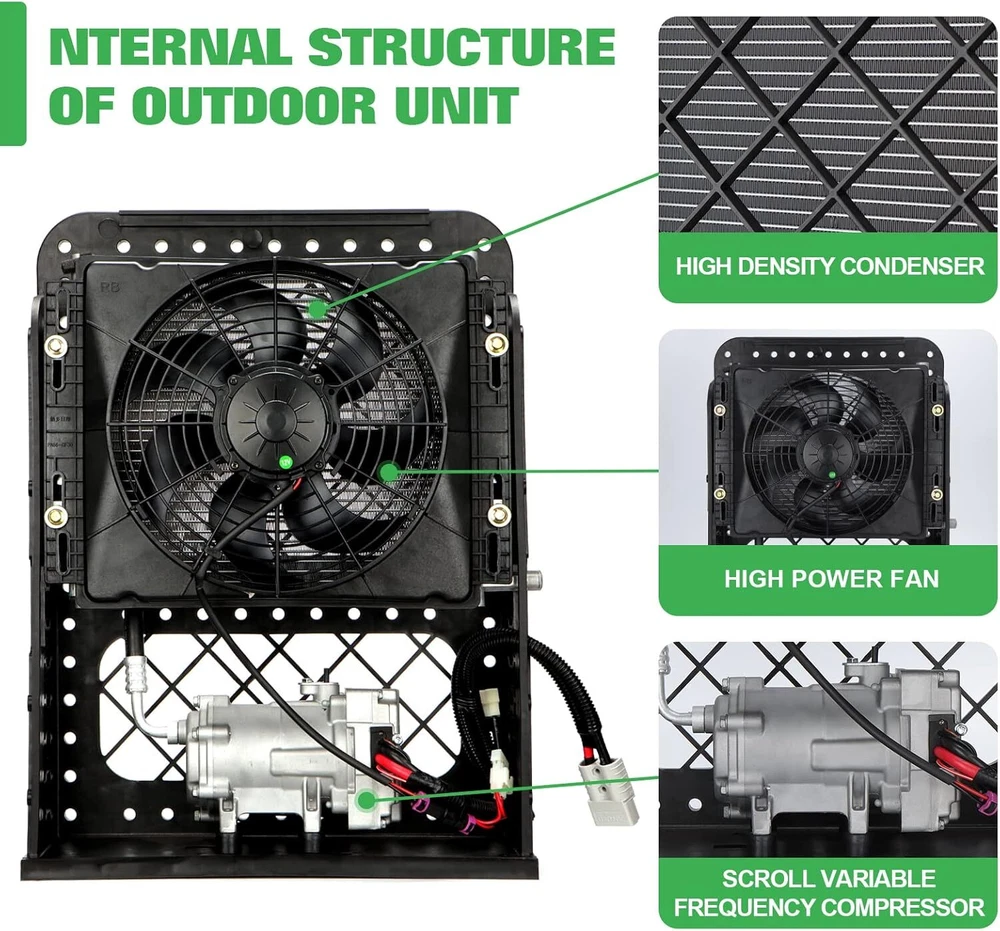 NTERNAL STRUCTURE OF OUTDOOR UNIT

HIGH DENSITY CONDENSER

HIGH POWER FAN

SCROLL VARIABLE FREQUENCY COMPRESSOR