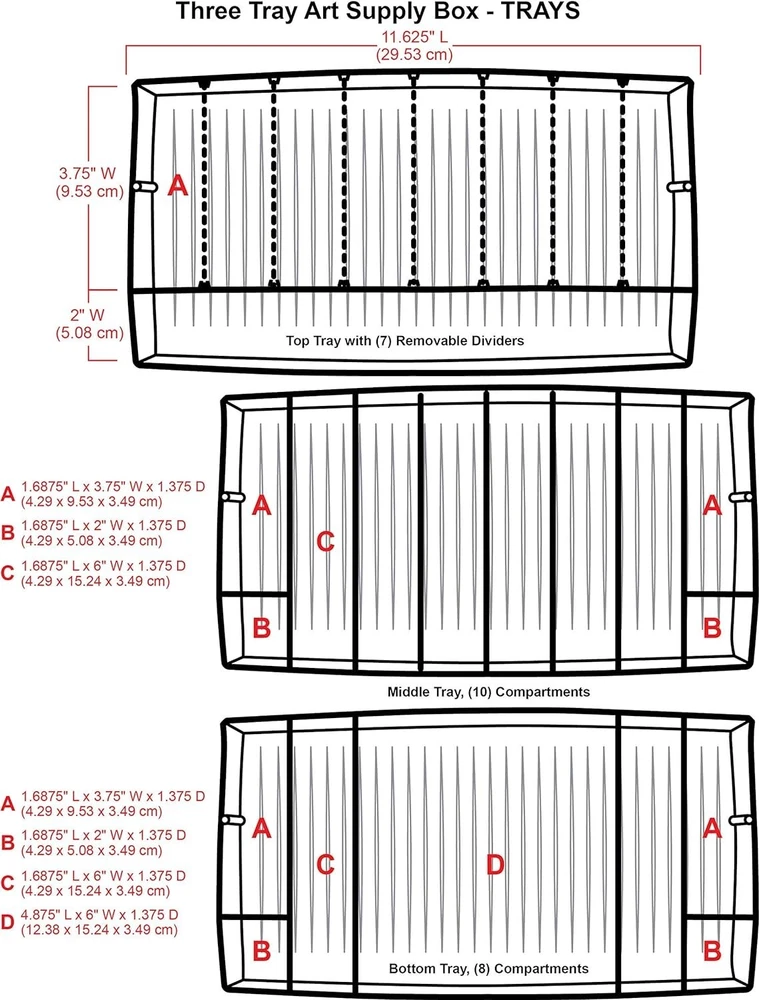 Three Tray Art Supply Box - TRAYS

11.625" L
(29.53 cm)

3.75" W
(9.53 cm)

A

2" W
(5.08 cm)

Top Tray with (7) Removable Dividers

A 1.6875" L x 3.75" W x 1.375 D
(4.29 x 9.53 x 3.49 cm)
B 1.6875" L x 2" W x 1.375 D
(4.29 x 5.08 x 3.49 cm)
C 1.6875" L x 6" W x 1.375 D
(4.29 x 15.24 x 3.49 cm)

A C A
B B

Middle Tray, (10) Compartments

A 1.6875" L x 3.75" W x 1.375 D
(4.29 x 9.53 x 3.49 cm)
B 1.6875" L x 2" W x 1.375 D
(4.29 x 5.08 x 3.49 cm)
C 1.6875" L x 6" W x 1.375 D
(4.29 x 15.24 x 3.49 cm)
D 4.875" L x 6" W x 1.375 D
(12.38 x 15.24 x 3.49 cm)

A C D A
B B

Bottom Tray, (8) Compartments