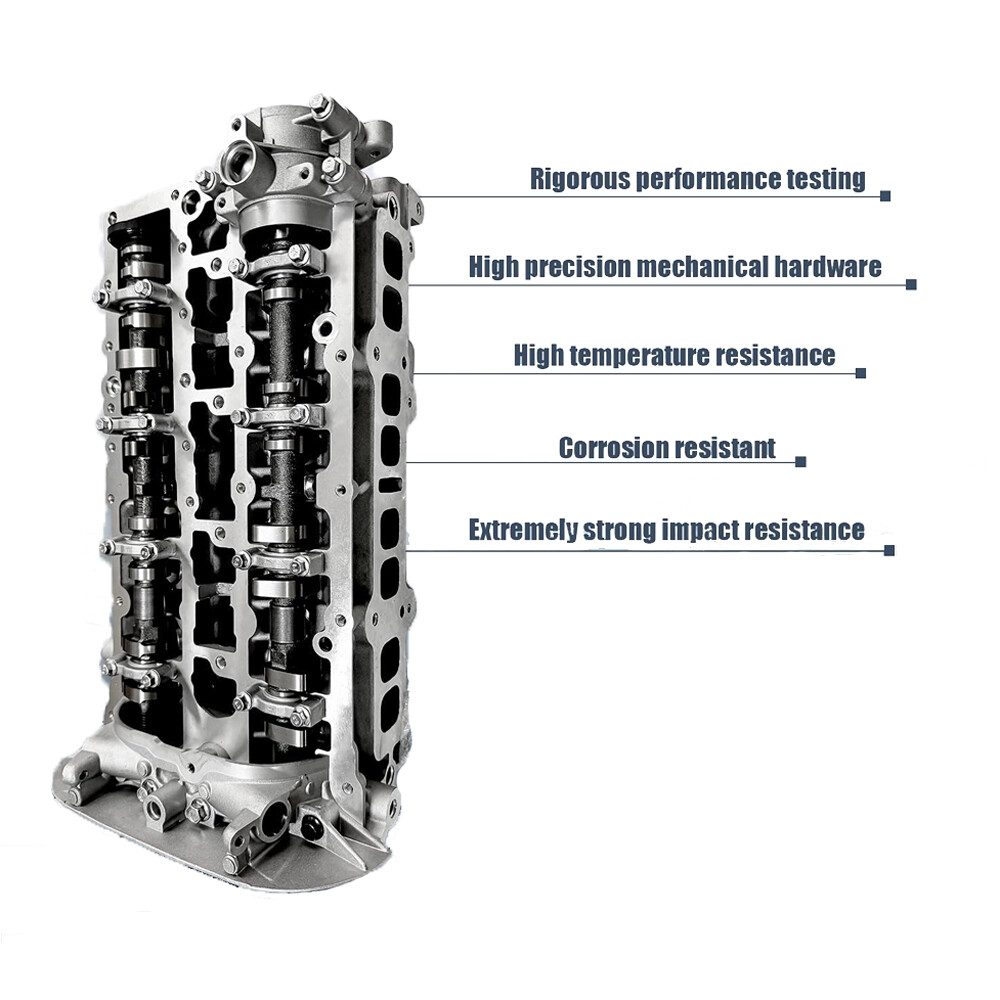 Rigorous performance testing

High precision mechanical hardware

High temperature resistance

Corrosion resistant

Extremely strong impact resistance