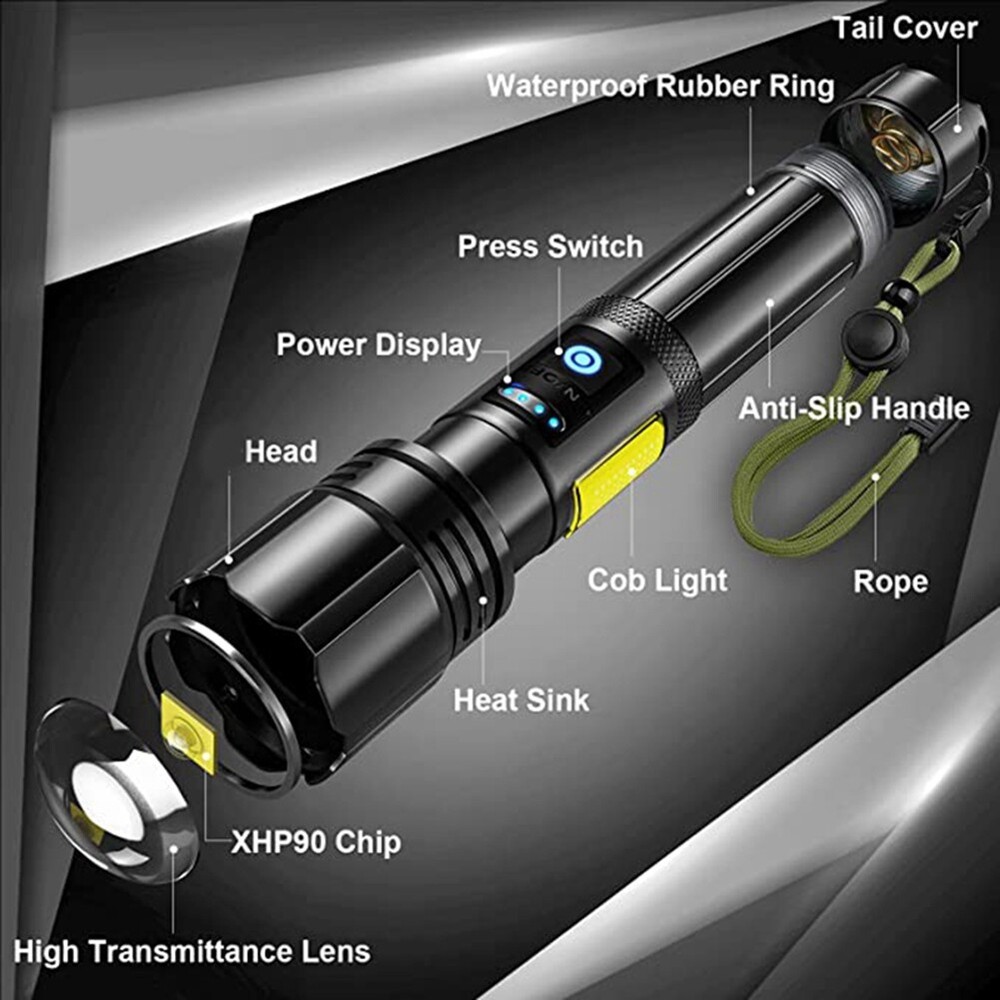 Tail Cover

Waterproof Rubber Ring

Press Switch

Power Display

Anti-Slip Handle

Head

Cob Light

Rope

Heat Sink

XHP90 Chip

High Transmittance Lens