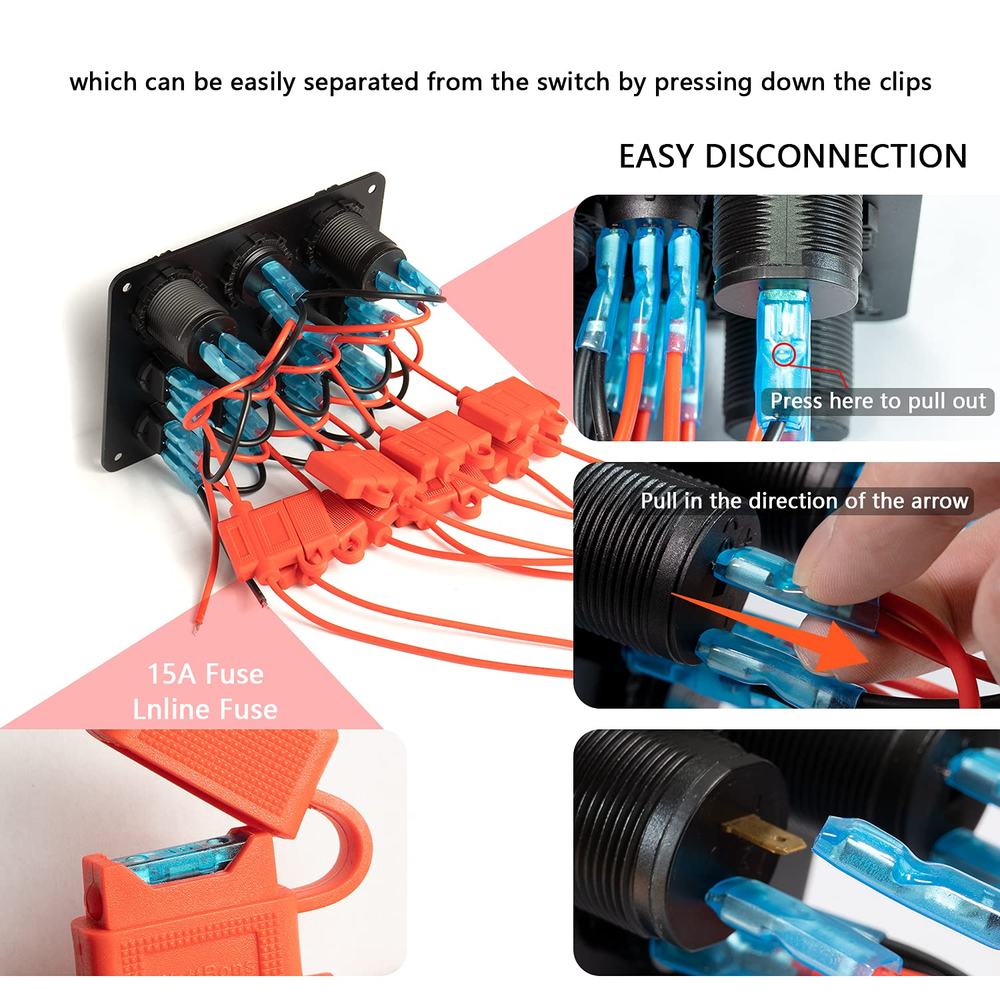 which can be easily separated from the switch by pressing down the clips

EASY DISCONNECTION

Press here to pull out

Pull in the direction of the arrow

15A Fuse
Lnline Fuse