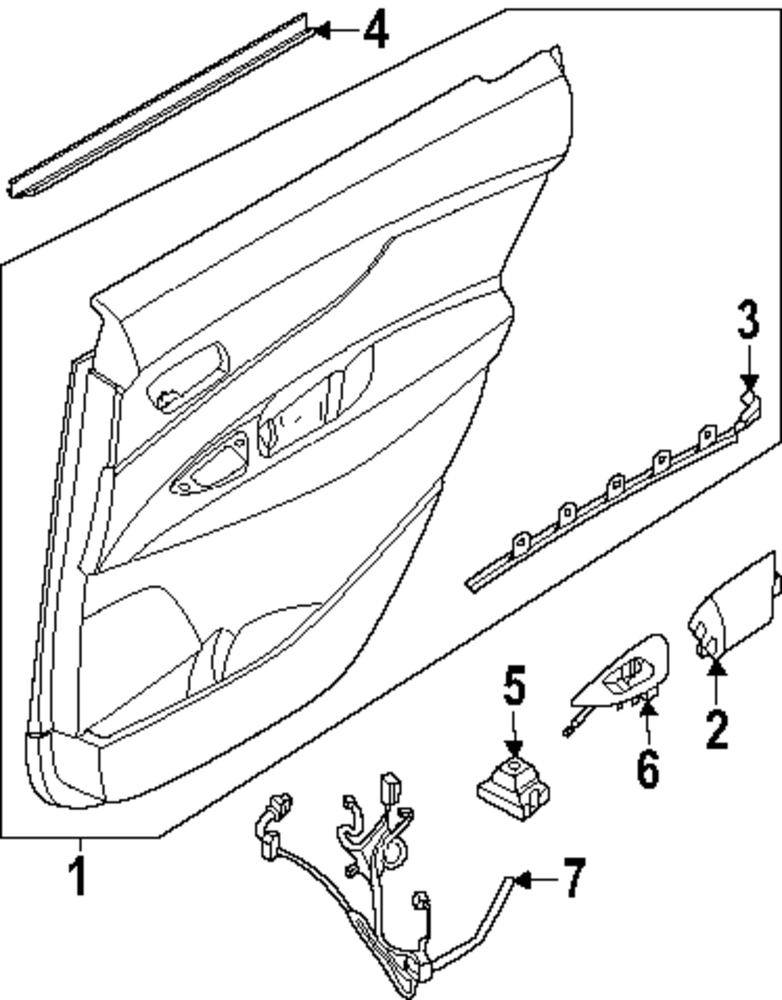 4
3
5
6
2
1
7