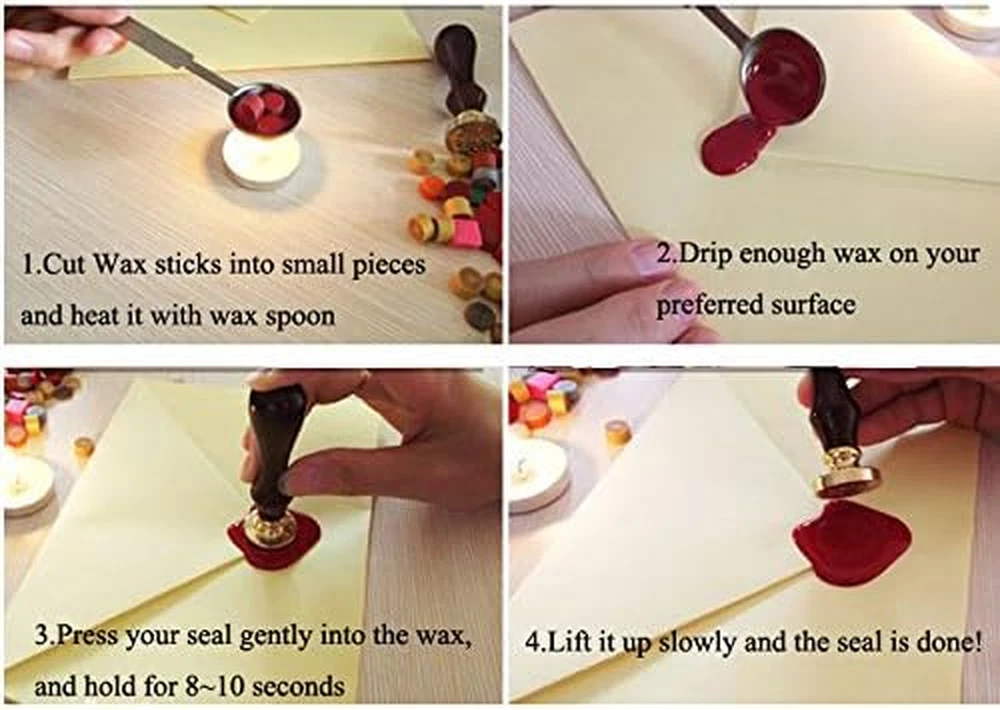 1.Cut Wax sticks into small pieces and heat it with wax spoon

2.Drip enough wax on your preferred surface

3.Press your seal gently into the wax, and hold for 8~10 seconds

4.Lift it up slowly and the seal is done!