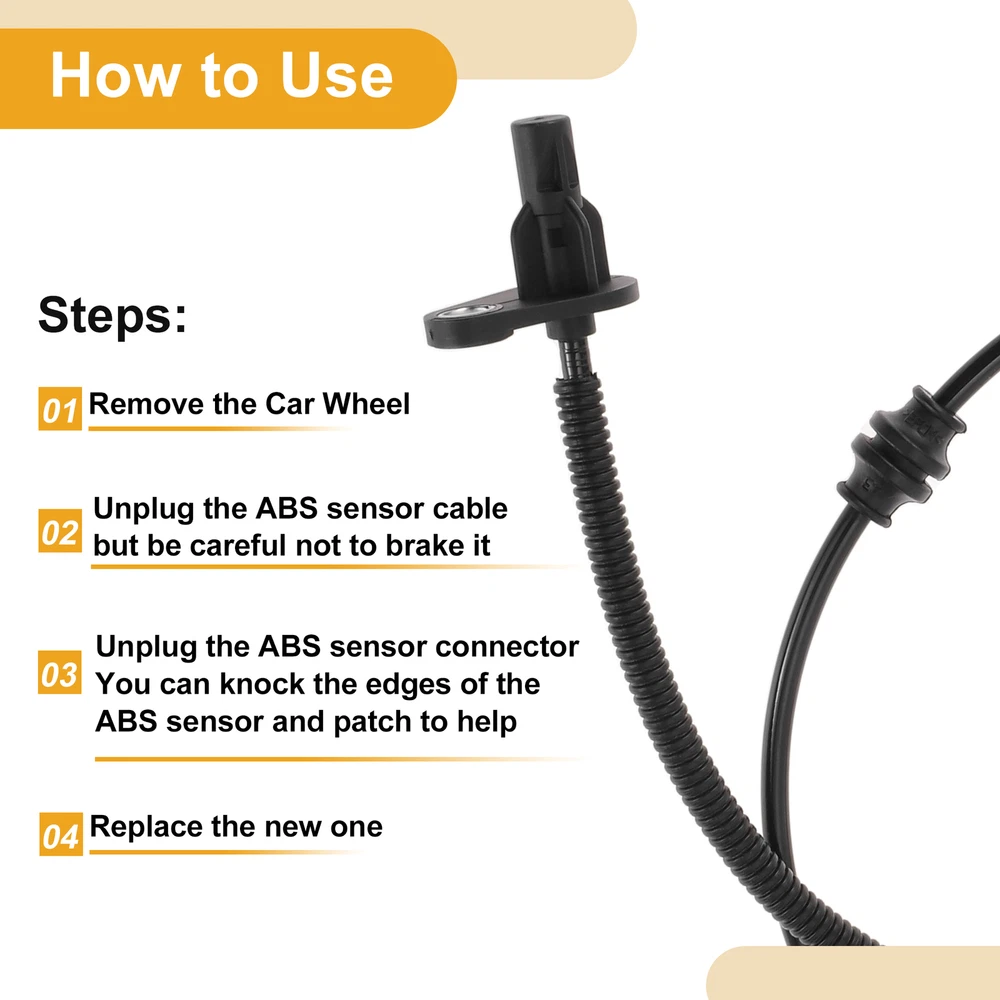 How to Use

Steps:

01 Remove the Car Wheel

02 Unplug the ABS sensor cable but be careful not to brake it

03 Unplug the ABS sensor connector You can knock the edges of the ABS sensor and patch to help

04 Replace the new one