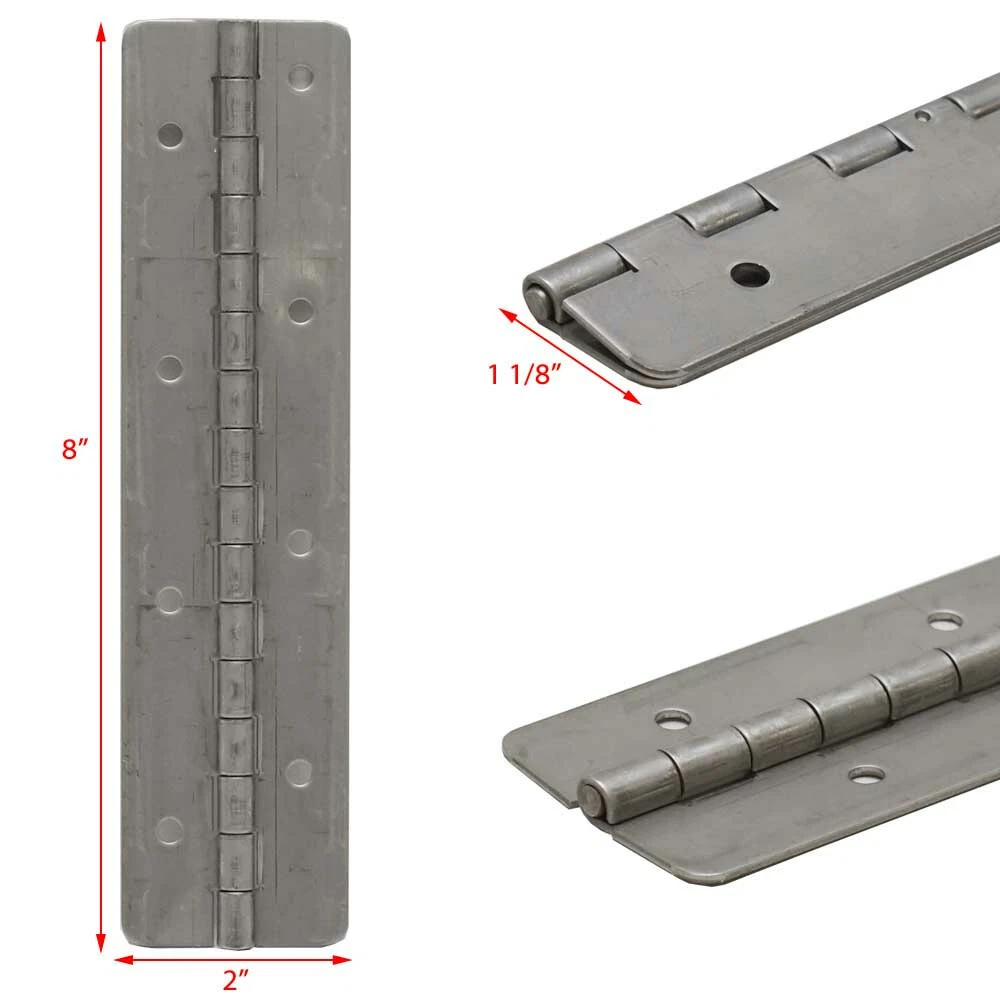 8″

2″

1 1/8″