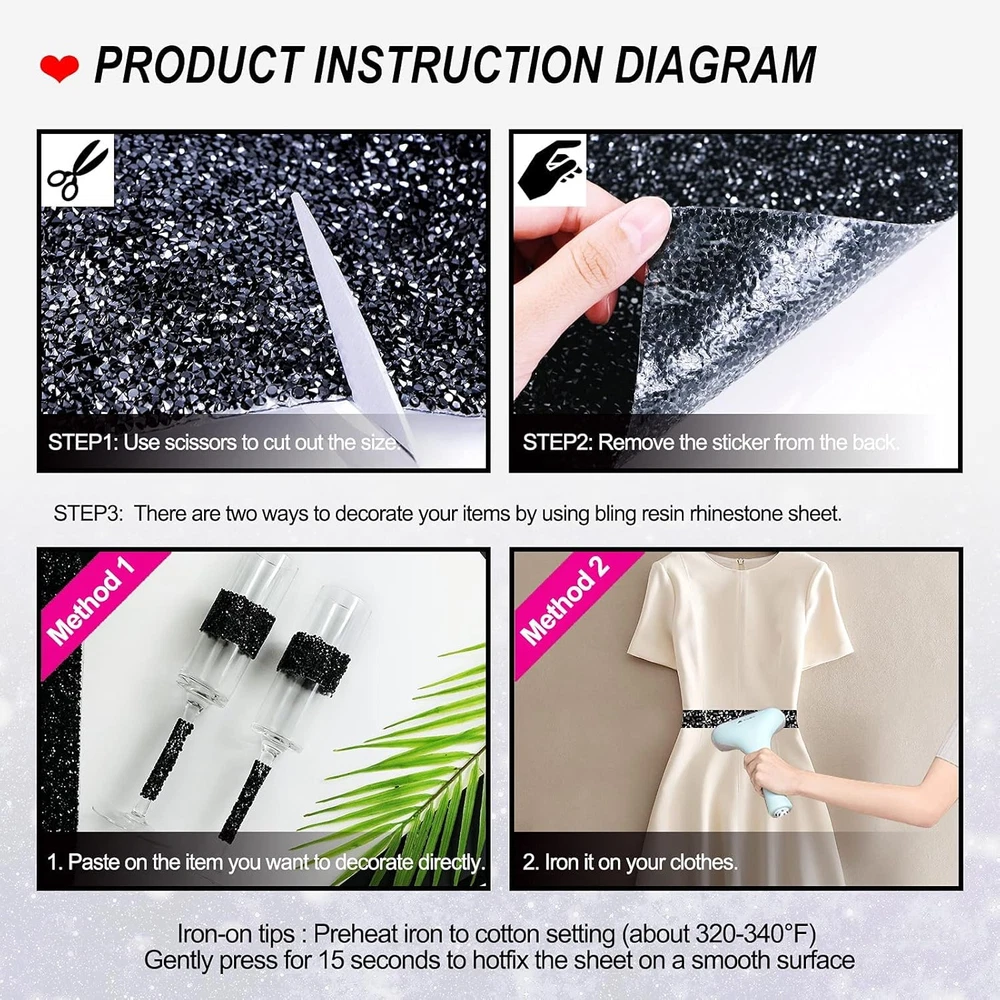 PRODUCT INSTRUCTION DIAGRAM

STEP1: Use scissors to cut out the size.

STEP2: Remove the sticker from the back.

STEP3: There are two ways to decorate your items by using bling resin rhinestone sheet.

Method 1

1. Paste on the item you want to decorate directly.

Method 2

2. Iron it on your clothes.

Iron-on tips : Preheat iron to cotton setting (about 320-340°F)
Gently press for 15 seconds to hotfix the sheet on a smooth surface