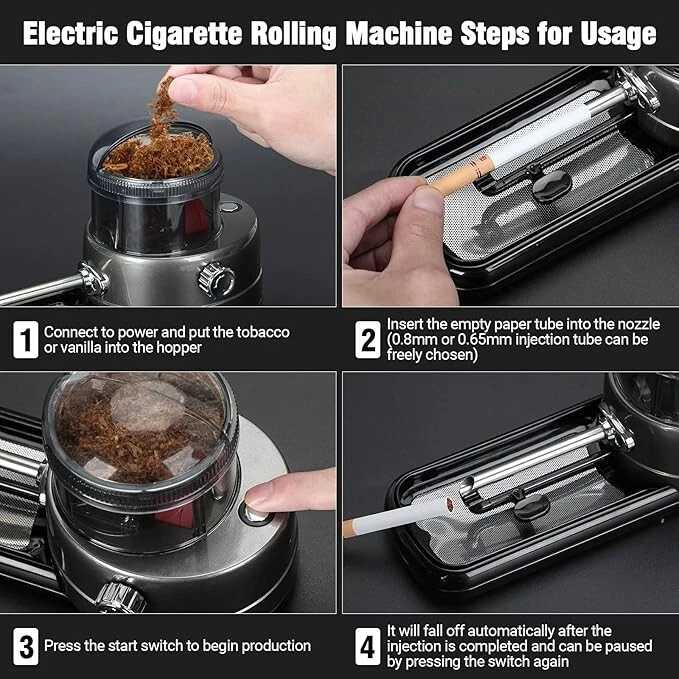 Electric Cigarette Rolling Machine Steps for Usage

1 Connect to power and put the tobacco or vanilla into the hopper

2 Insert the empty paper tube into the nozzle (0.8mm or 0.65mm injection tube can be freely chosen)

3 Press the start switch to begin production

4 It will fall off automatically after the injection is completed and can be paused by pressing the switch again