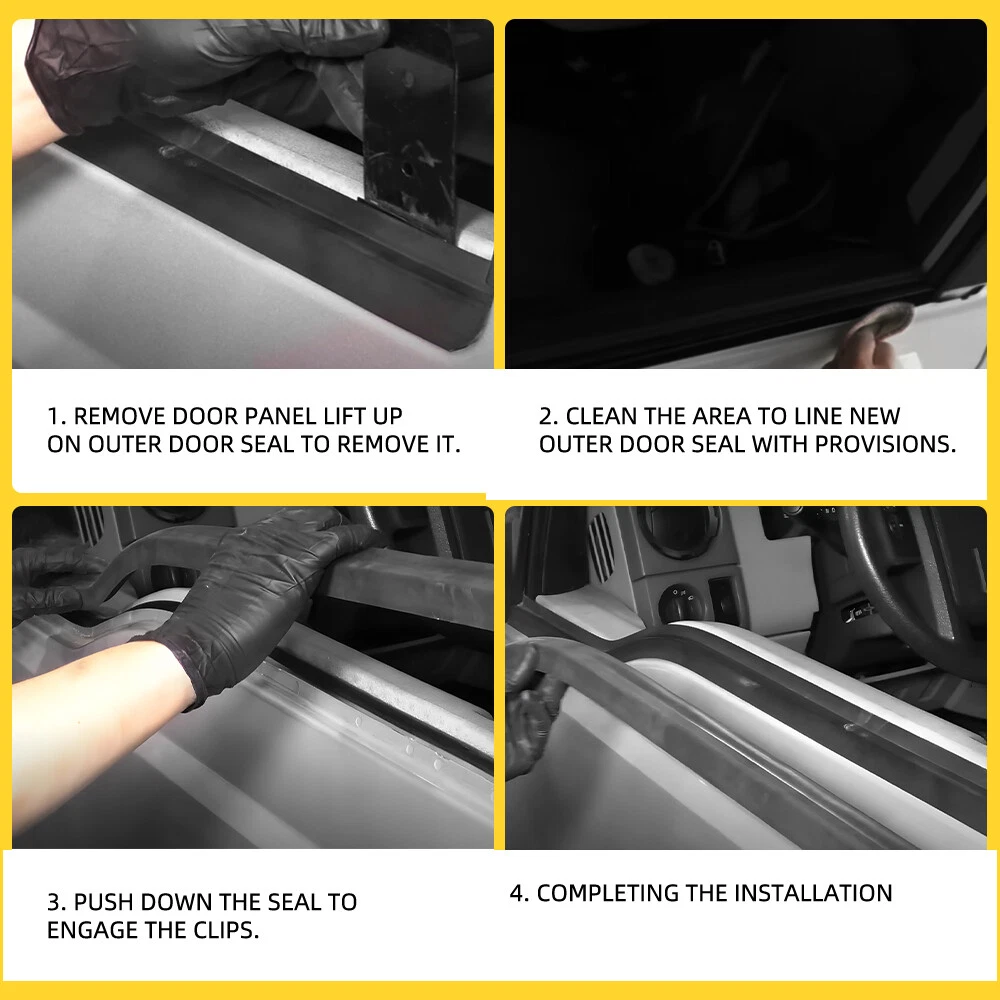 1. REMOVE DOOR PANEL LIFT UP ON OUTER DOOR SEAL TO REMOVE IT.

2. CLEAN THE AREA TO LINE NEW OUTER DOOR SEAL WITH PROVISIONS.

3. PUSH DOWN THE SEAL TO ENGAGE THE CLIPS.

4. COMPLETING THE INSTALLATION